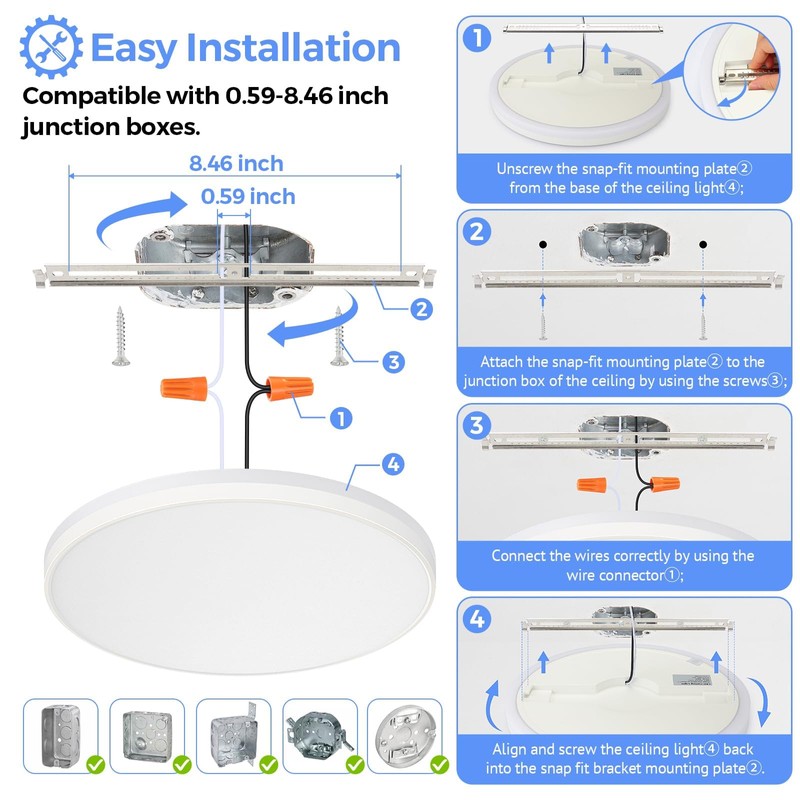 Easy Installation

Compatible with 0.59-8.46 inch junction boxes.

8.46 inch

0.59 inch

2

3

1

4

1

Unscrew the snap-fit mounting plate② from the base of the ceiling light④;

2

Attach the snap-fit mounting plate② to the junction box of the ceiling by using the screws③;

3

Connect the wires correctly by using the wire connector①;

4

Align and screw the ceiling light④ back into the snap fit bracket mounting plate②.