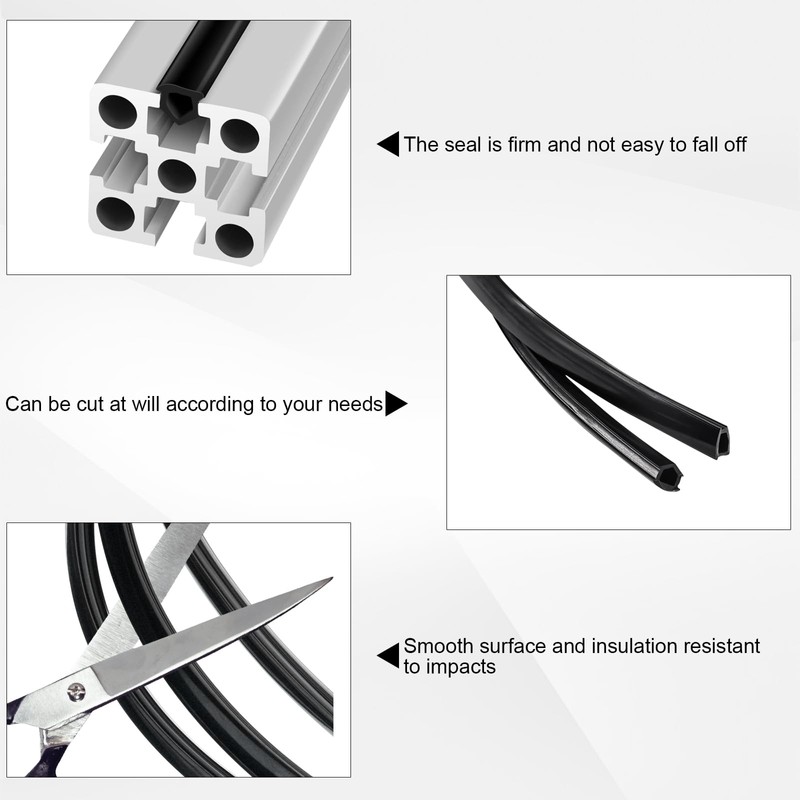 The seal is firm and not easy to fall off

Can be cut at will according to your needs

Smooth surface and insulation resistant to impacts