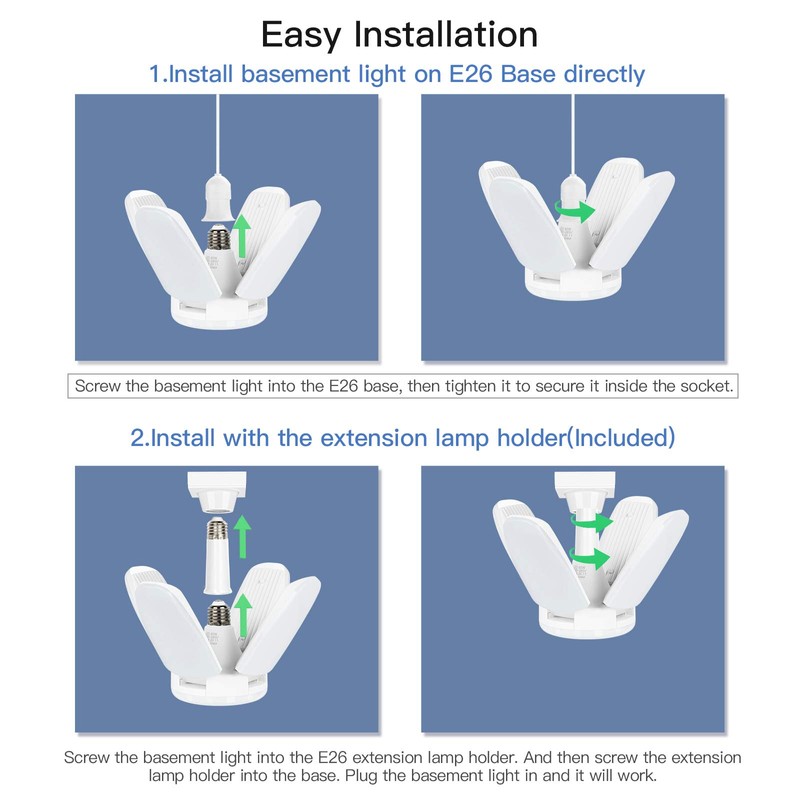 Easy Installation

1.Install basement light on E26 Base directly

Screw the basement light into the E26 base, then tighten it to secure it inside the socket.

2.Install with the extension lamp holder(Included)

Screw the basement light into the E26 extension lamp holder. And then screw the extension lamp holder into the base. Plug the basement light in and it will work.