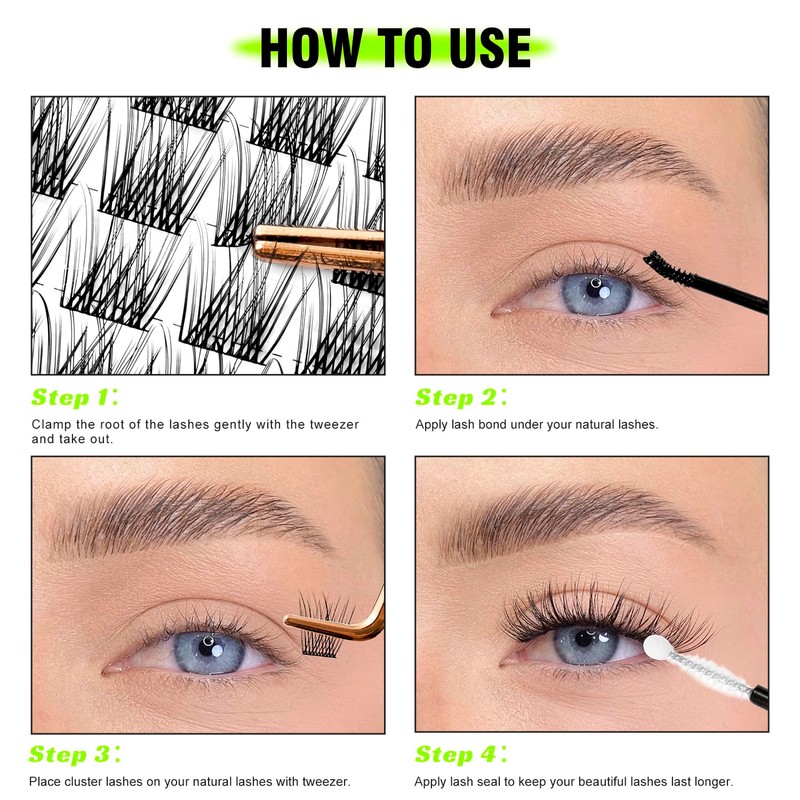 HOW TO USE

Step 1:
Clamp the root of the lashes gently with the tweezer and take out.

Step 2:
Apply lash bond under your natural lashes.

Step 3:
Place cluster lashes on your natural lashes with tweezer.

Step 4:
Apply lash seal to keep your beautiful lashes last longer.