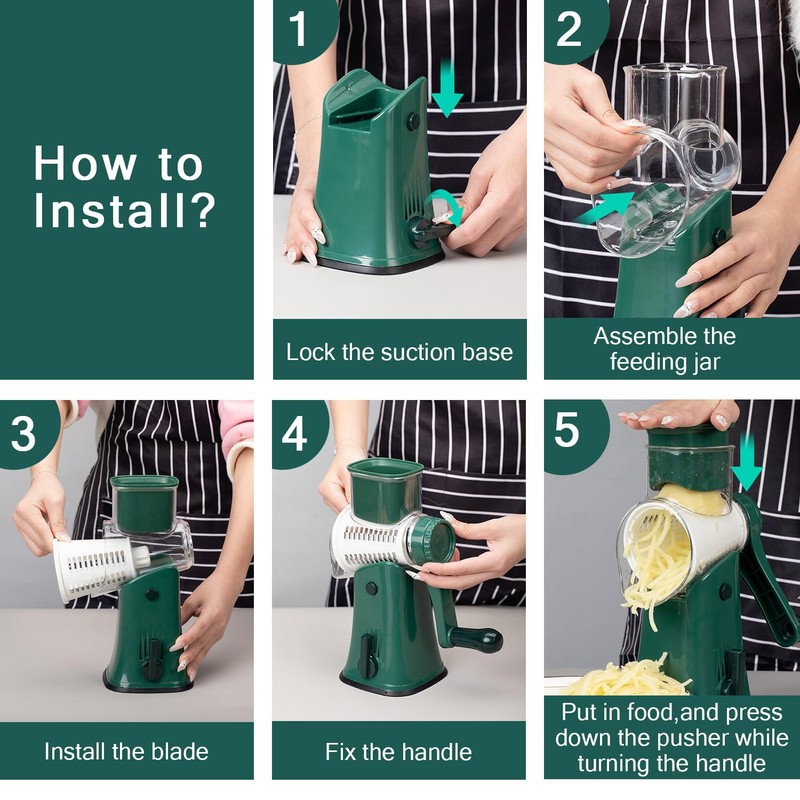 How to Install?

1

Lock the suction base

2

Assemble the feeding jar

3

Install the blade

4

Fix the handle

5

Put in food,and press down the pusher while turning the handle