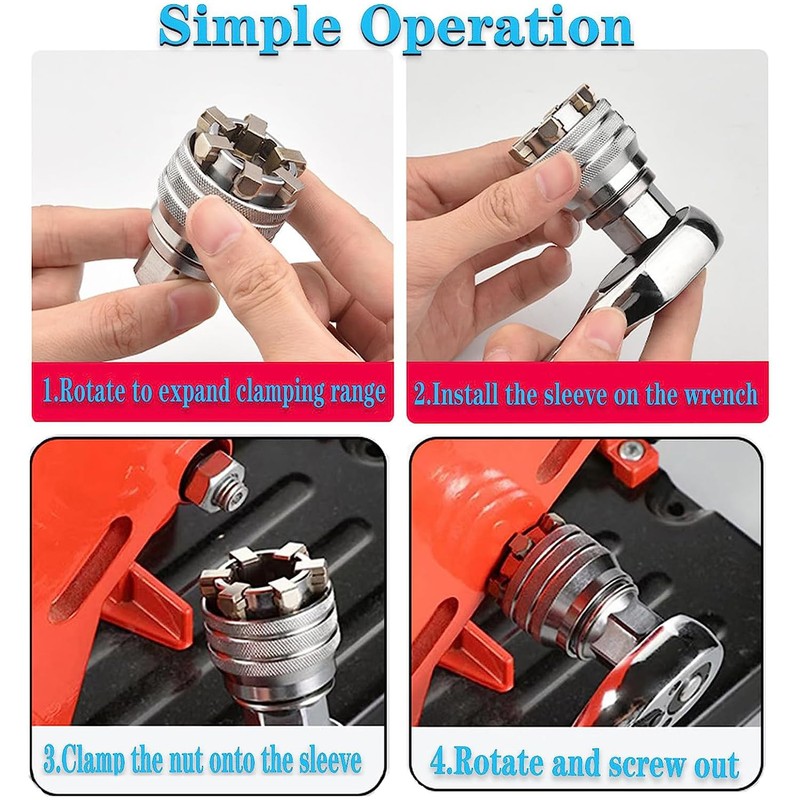 Simple Operation

1.Rotate to expand clamping range

2.Install the sleeve on the wrench

3.Clamp the nut onto the sleeve

4.Rotate and screw out