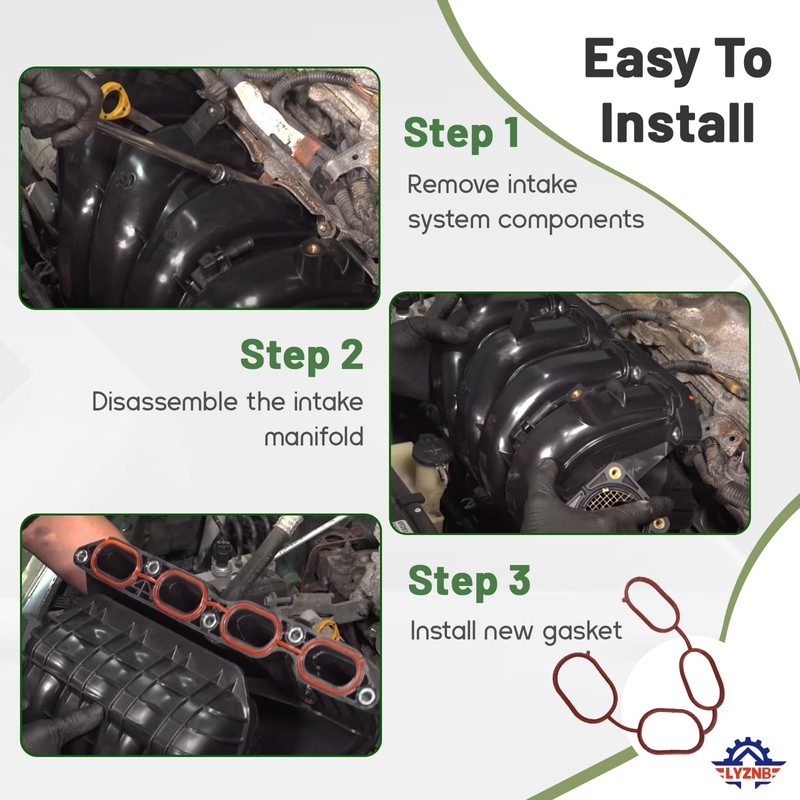 Easy To Install

Step 1
Remove intake system components

Step 2
Disassemble the intake manifold

Step 3
Install new gasket

LYZNB