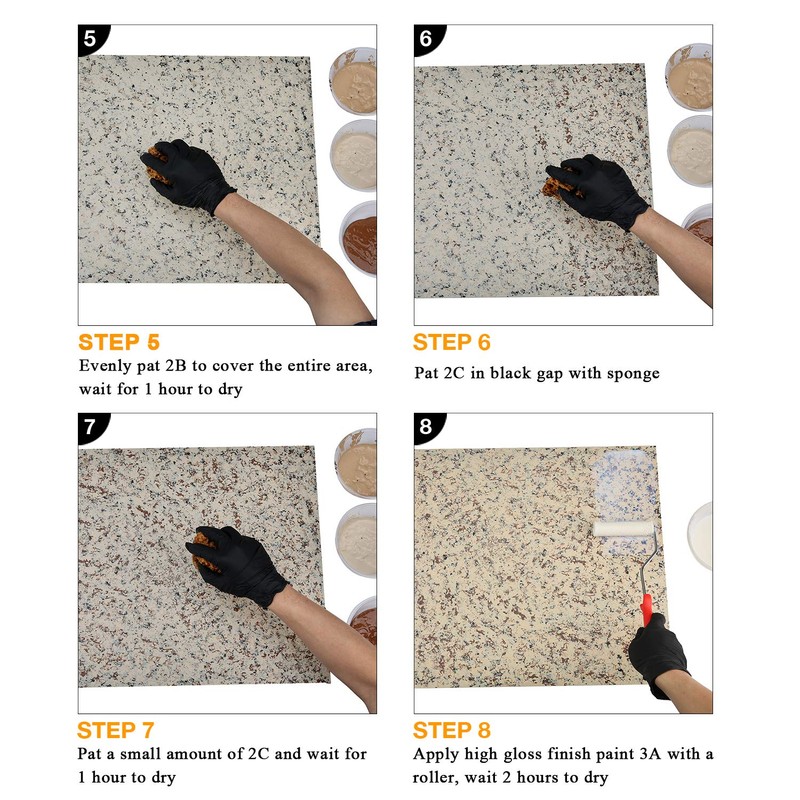 5

STEP 5

Evenly pat 2B to cover the entire area, wait for 1 hour to dry

6

STEP 6

Pat 2C in black gap with sponge

7

STEP 7

Pat a small amount of 2C and wait for 1 hour to dry

8

STEP 8

Apply high gloss finish paint 3A with a roller, wait 2 hours to dry