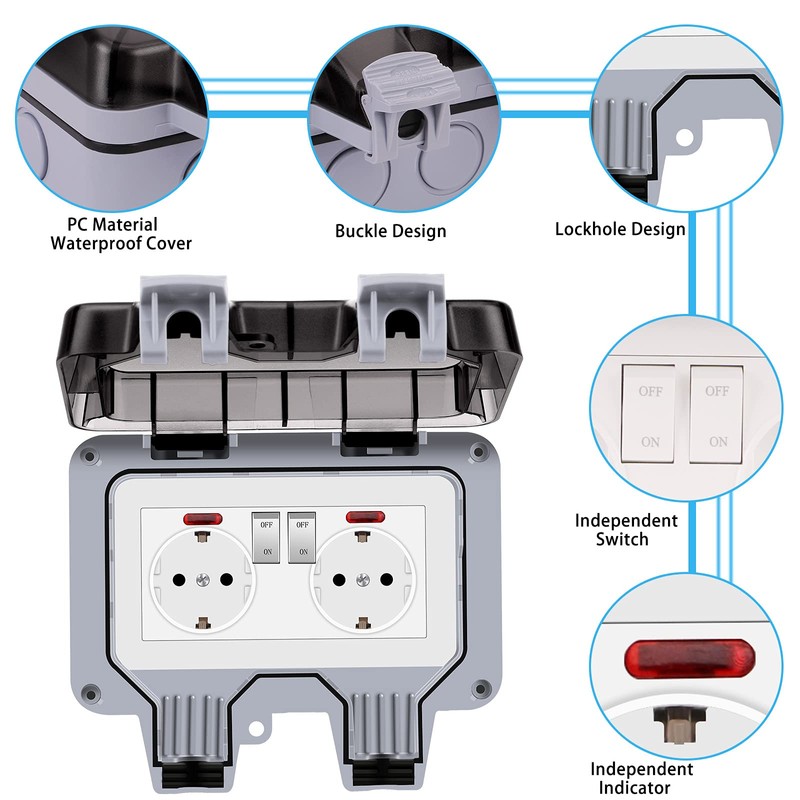 PC Material
Waterproof Cover

Buckle Design

Lockhole Design

OFF
ON
OFF
ON

Independent
Switch

OFF
ON
OFF
ON

Independent
Indicator