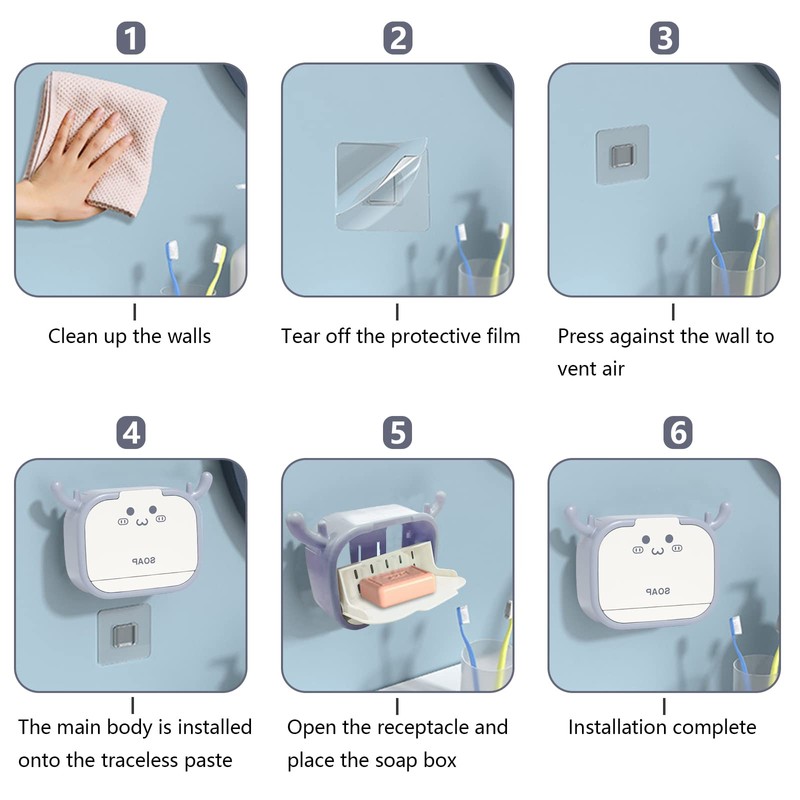 1

Clean up the walls

2

Tear off the protective film

3

Press against the wall to vent air

4

SOAP

The main body is installed onto the traceless paste

5

Open the receptacle and place the soap box

6

SOAP

Installation complete