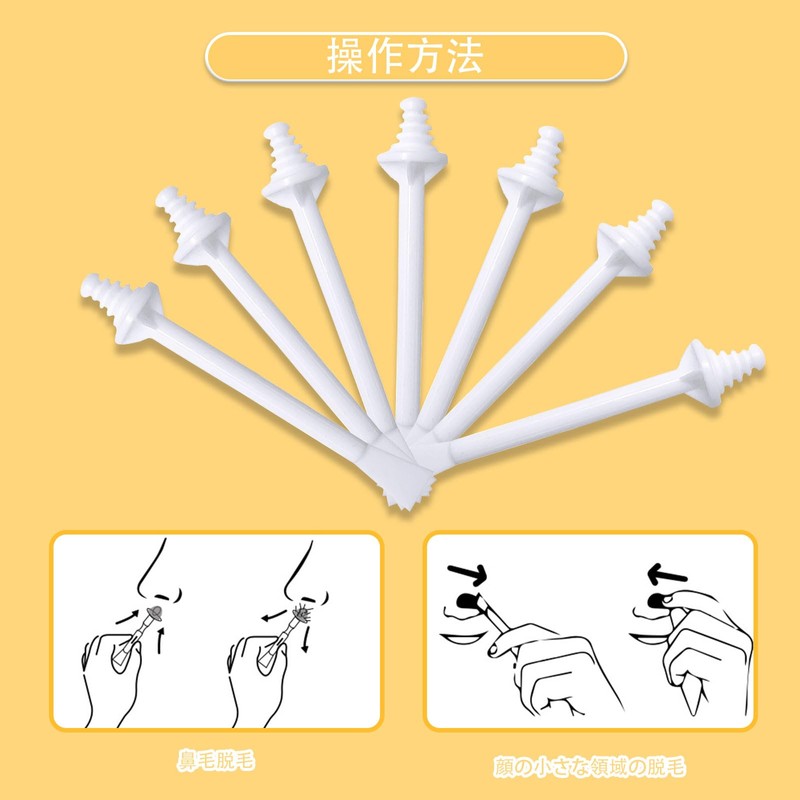 操作方法

鼻毛脱毛

顔の小さな領域の脱毛