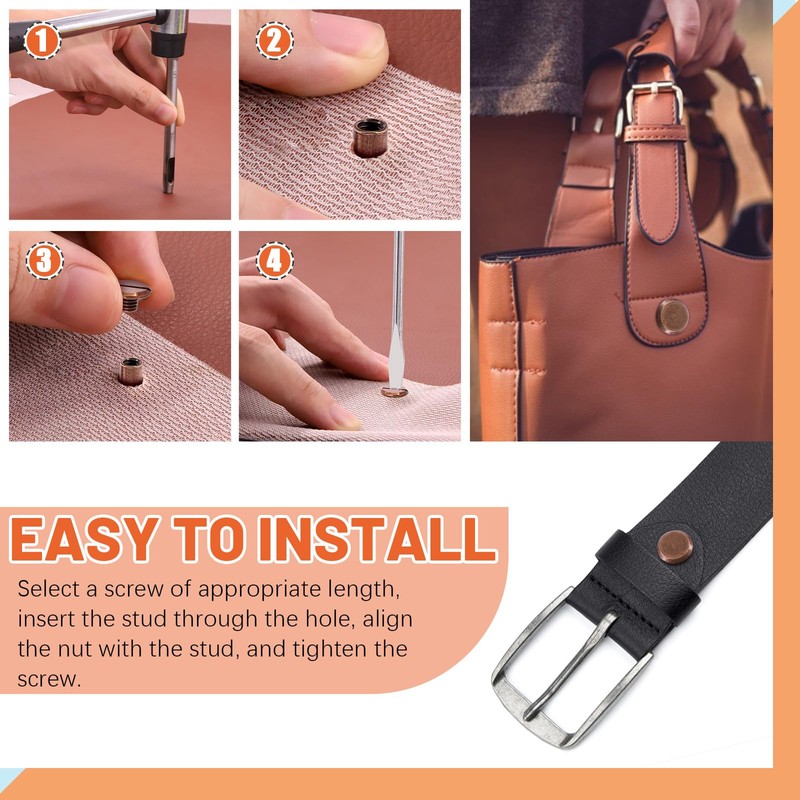 1
2
3
4
EASY TO INSTALL
Select a screw of appropriate length, insert the stud through the hole, align the nut with the stud, and tighten the screw.