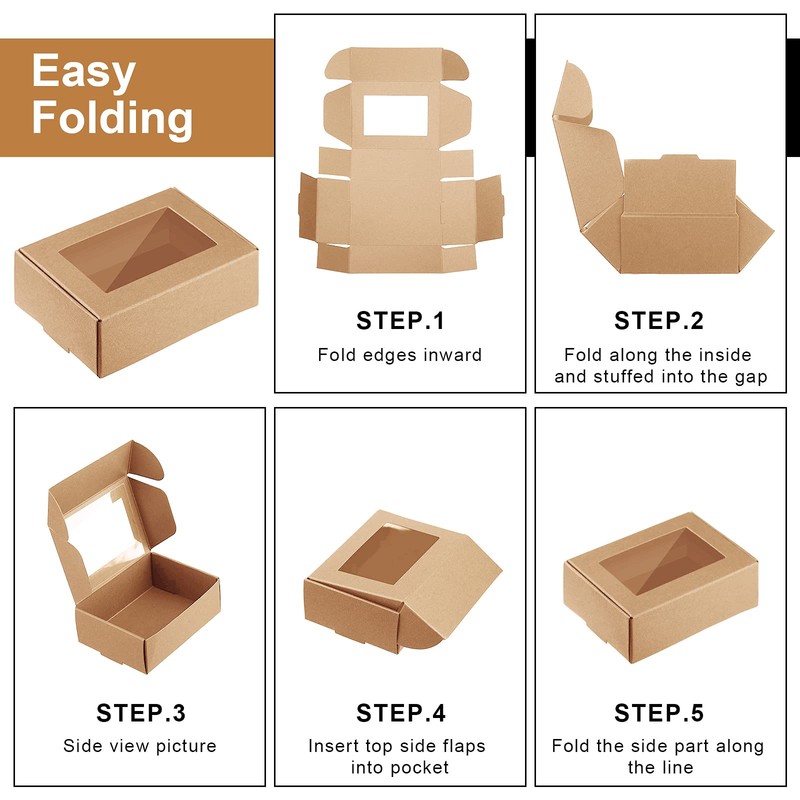 Easy Folding

STEP.1
Fold edges inward

STEP.2
Fold along the inside and stuffed into the gap

STEP.3
Side view picture

STEP.4
Insert top side flaps into pocket

STEP.5
Fold the side part along the line