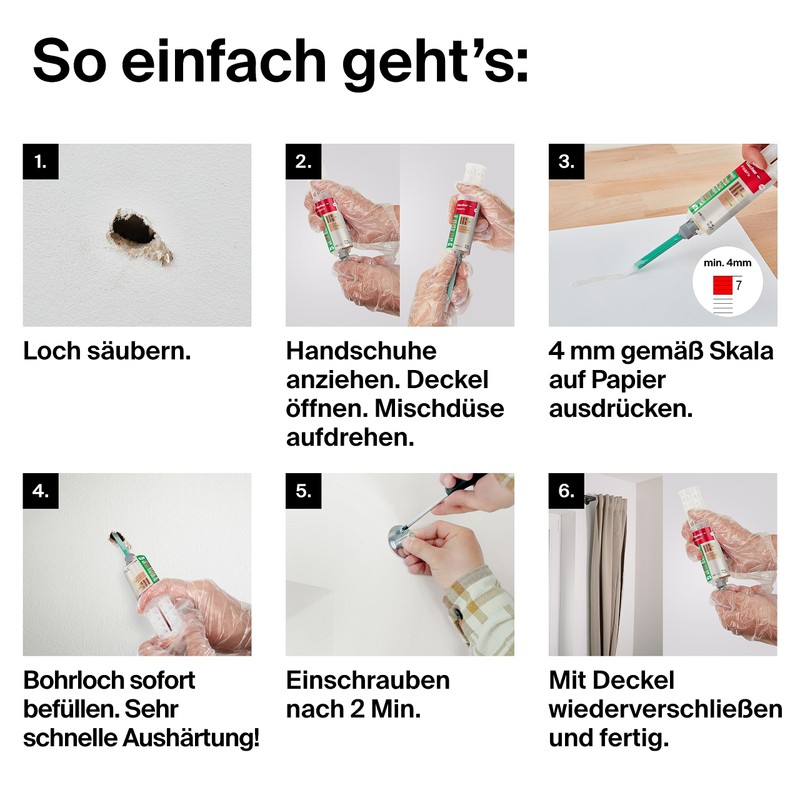 So einfach geht's:

1.

Loch säubern.

2.

Handschuhe anziehen. Deckel öffnen. Mischdüse aufdrehen.

3.

min. 4mm

7

4 mm gemäß Skala auf Papier ausdrücken.

4.

Bohrloch sofort befüllen. Sehr schnelle Aushärtung!

5.

Einschrauben nach 2 Min.

6.

Mit Deckel wiederverschließen und fertig.