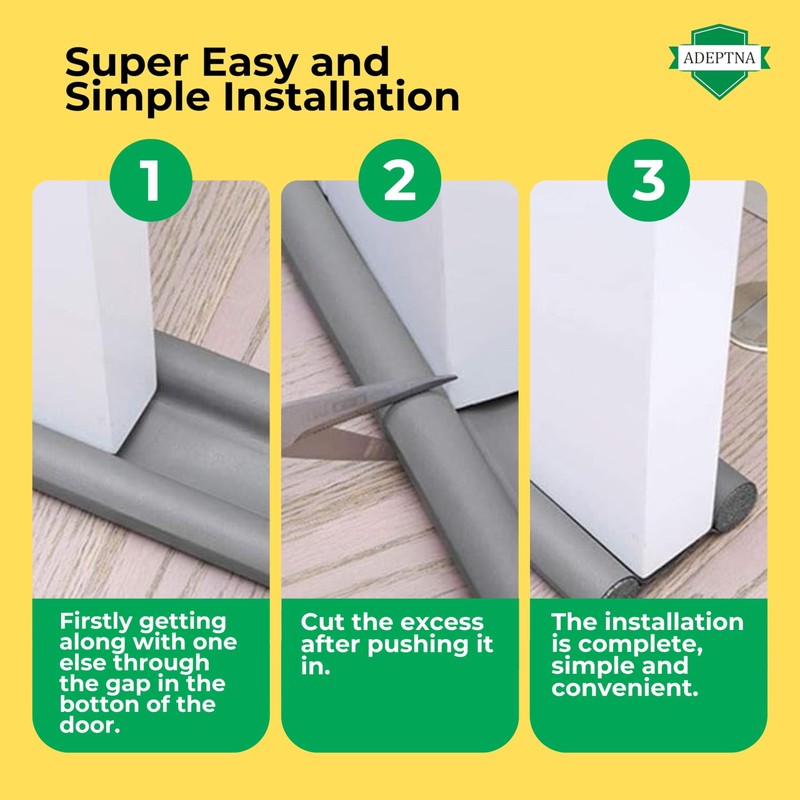 Super Easy and Simple Installation

ADEPTNA

1

Firstly getting along with one else through the gap in the botton of the door.

2

Cut the excess after pushing it in.

3

The installation is complete, simple and convenient.