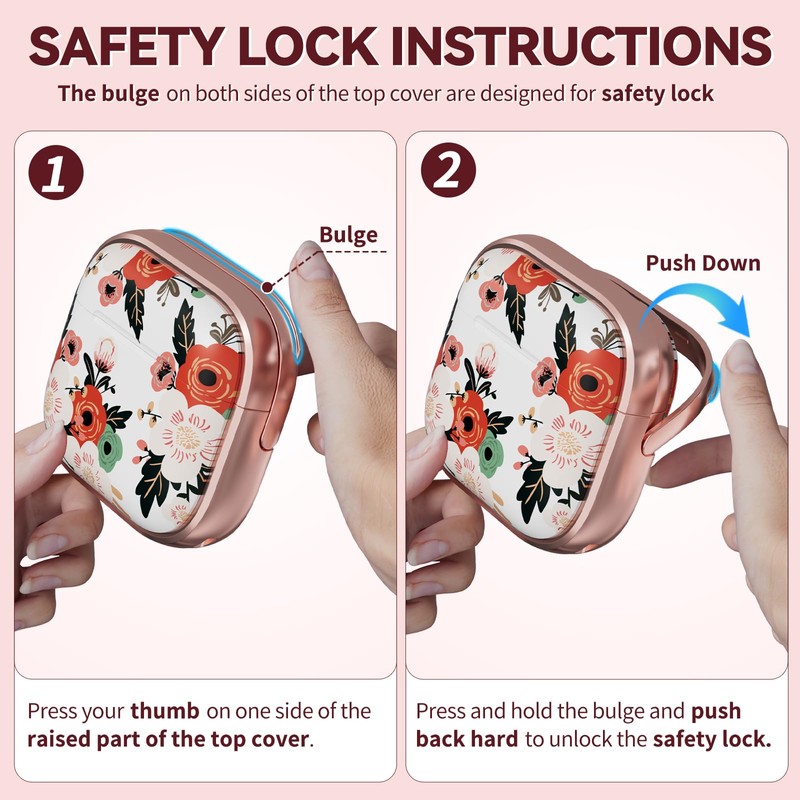 SAFETY LOCK INSTRUCTIONS

The bulge on both sides of the top cover are designed for safety lock

1

Bulge

Press your thumb on one side of the raised part of the top cover.

2

Push Down

Press and hold the bulge and push back hard to unlock the safety lock.