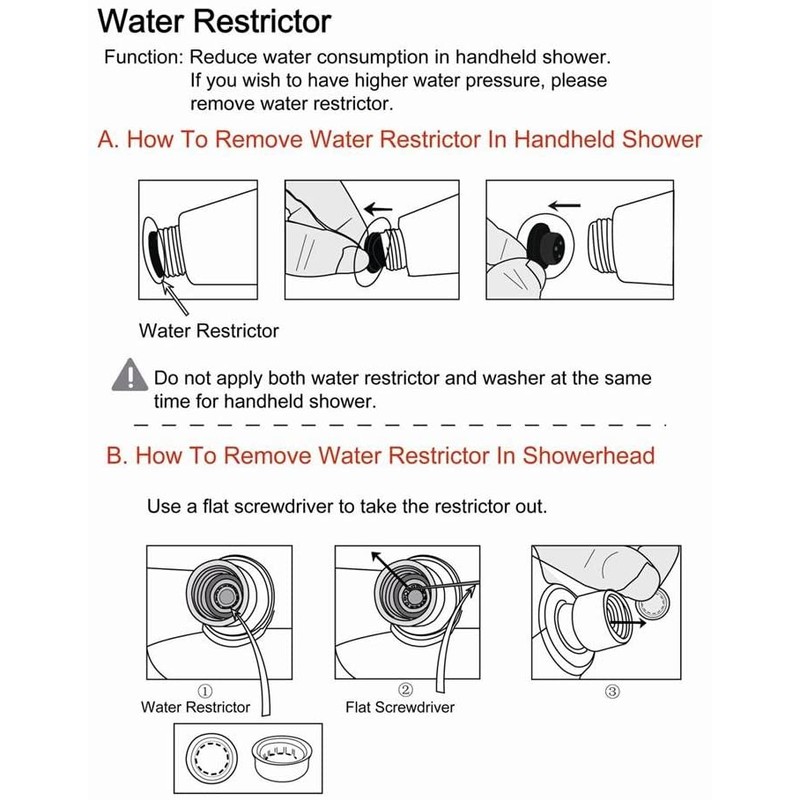 Water Restrictor

Function: Reduce water consumption in handheld shower. If you wish to have higher water pressure, please remove water restrictor.

A. How To Remove Water Restrictor In Handheld Shower

Water Restrictor

Do not apply both water restrictor and washer at the same time for handheld shower.

B. How To Remove Water Restrictor In Showerhead

Use a flat screwdriver to take the restrictor out.

①
Water Restrictor

②
Flat Screwdriver

③