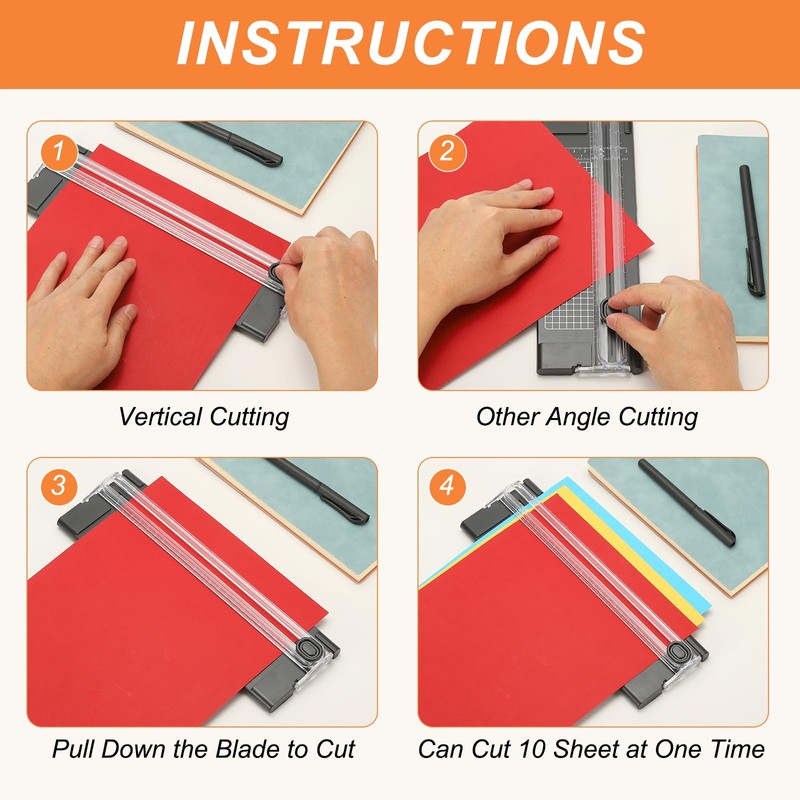 INSTRUCTIONS

1

Vertical Cutting

2

Other Angle Cutting

3

Pull Down the Blade to Cut

4

Can Cut 10 Sheet at One Time