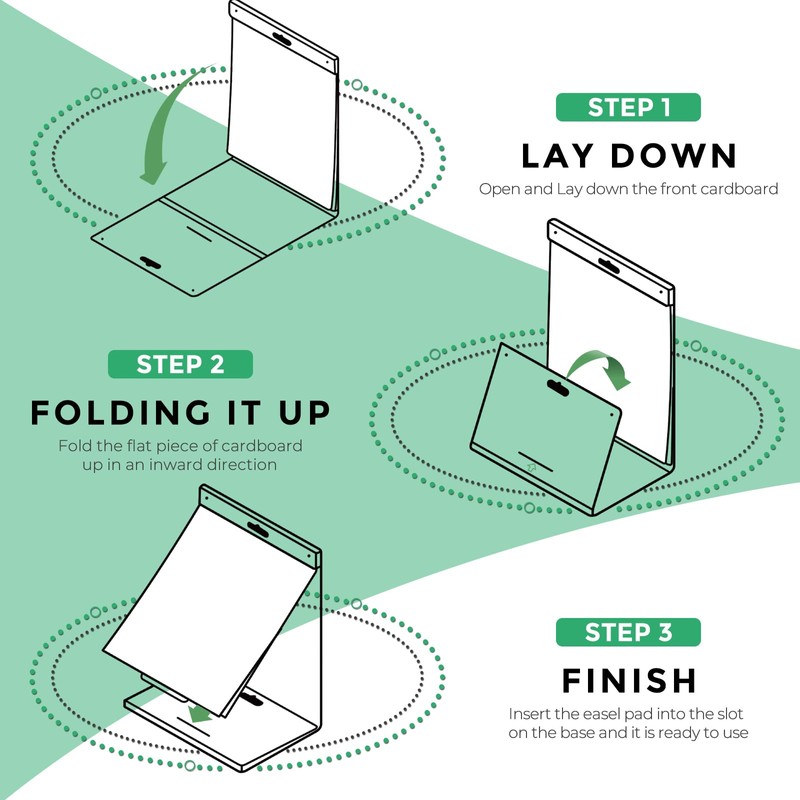 STEP 1

LAY DOWN

Open and Lay down the front cardboard

STEP 2

FOLDING IT UP

Fold the flat piece of cardboard up in an inward direction

STEP 3

FINISH

Insert the easel pad into the slot on the base and it is ready to use