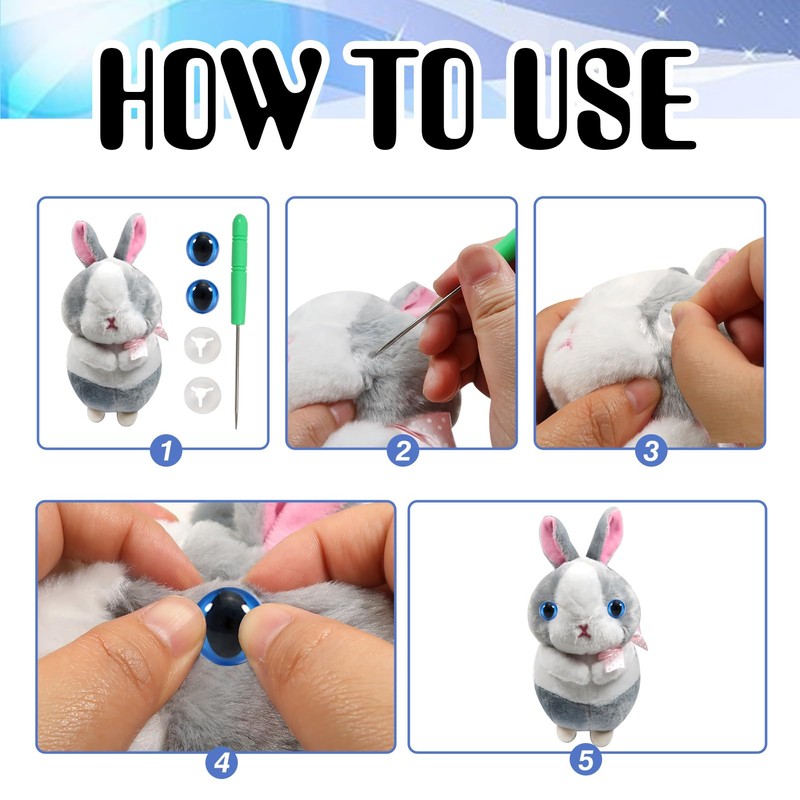 HOW TO USE

1

2

3

4

5