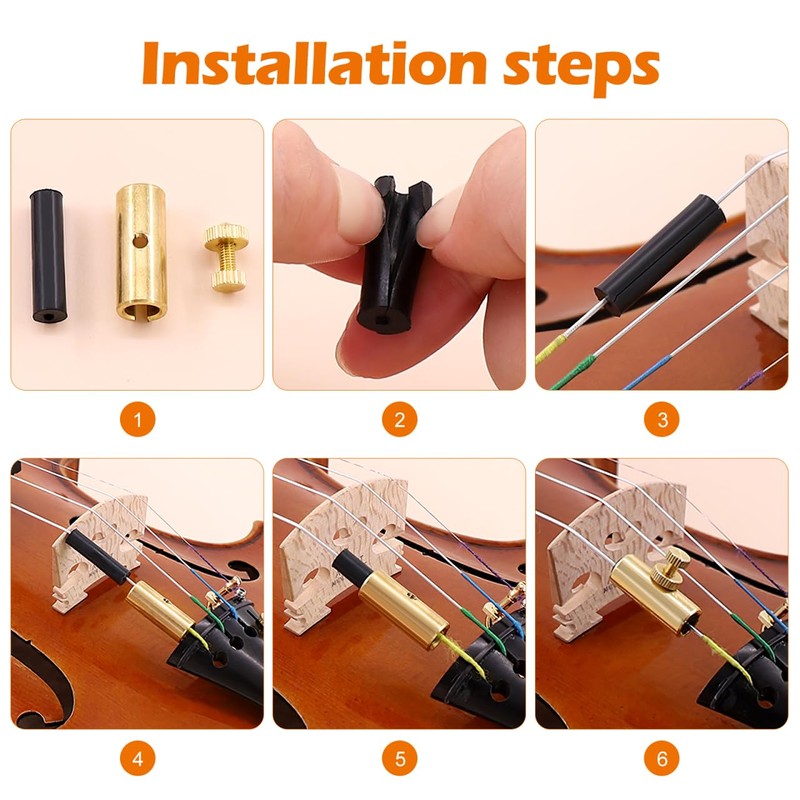 Installation steps

1

2

3

4

5

6