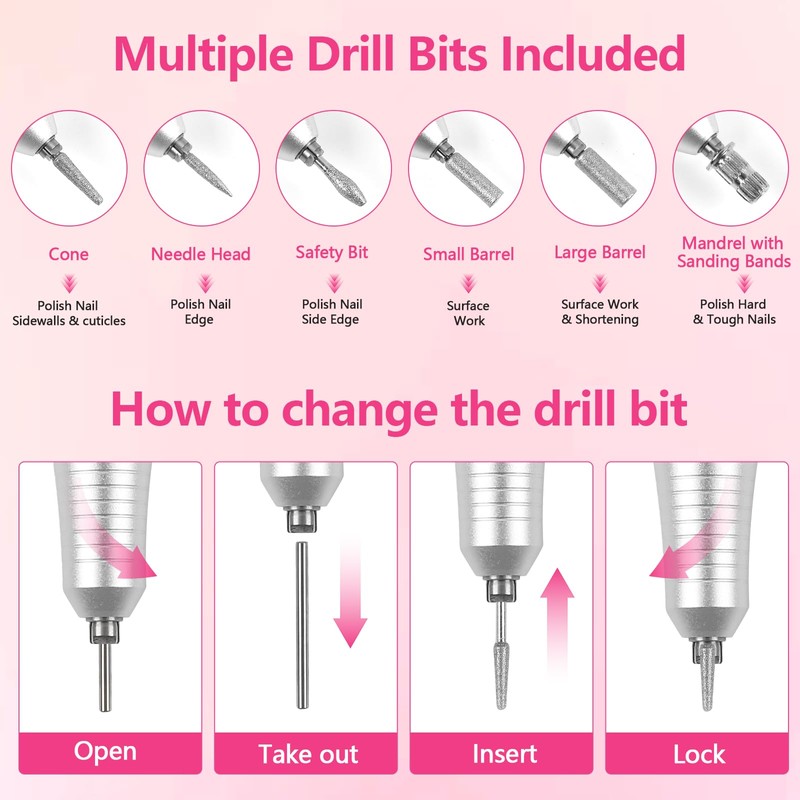 Multiple Drill Bits Included

Cone
Polish Nail Sidewalls & cuticles

Needle Head
Polish Nail Edge

Safety Bit
Polish Nail Side Edge

Small Barrel
Surface Work

Large Barrel
Surface Work & Shortening

Mandrel with Sanding Bands
Polish Hard & Tough Nails

How to change the drill bit

Open

Take out

Insert

Lock