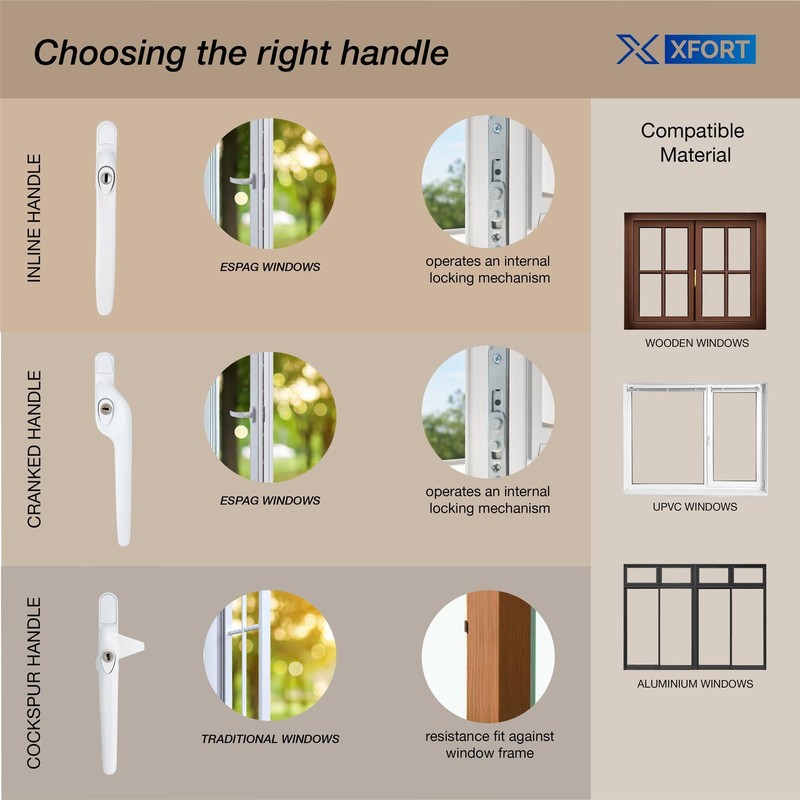 Choosing the right handle

XFORT

INLINE HANDLE

ESPAG WINDOWS

operates an internal locking mechanism

CRANKED HANDLE

ESPAG WINDOWS

operates an internal locking mechanism

COCKSPUR HANDLE

TRADITIONAL WINDOWS

resistance fit against window frame

Compatible Material

WOODEN WINDOWS

UPVC WINDOWS

ALUMINIUM WINDOWS