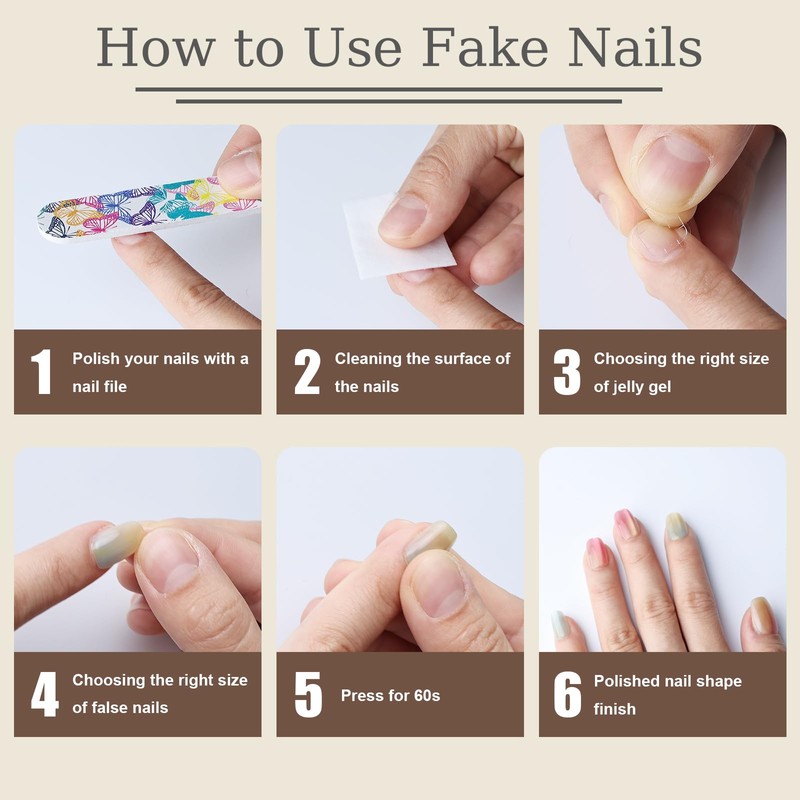 How to Use Fake Nails

1 Polish your nails with a nail file

2 Cleaning the surface of the nails

3 Choosing the right size of jelly gel

4 Choosing the right size of false nails

5 Press for 60s

6 Polished nail shape finish