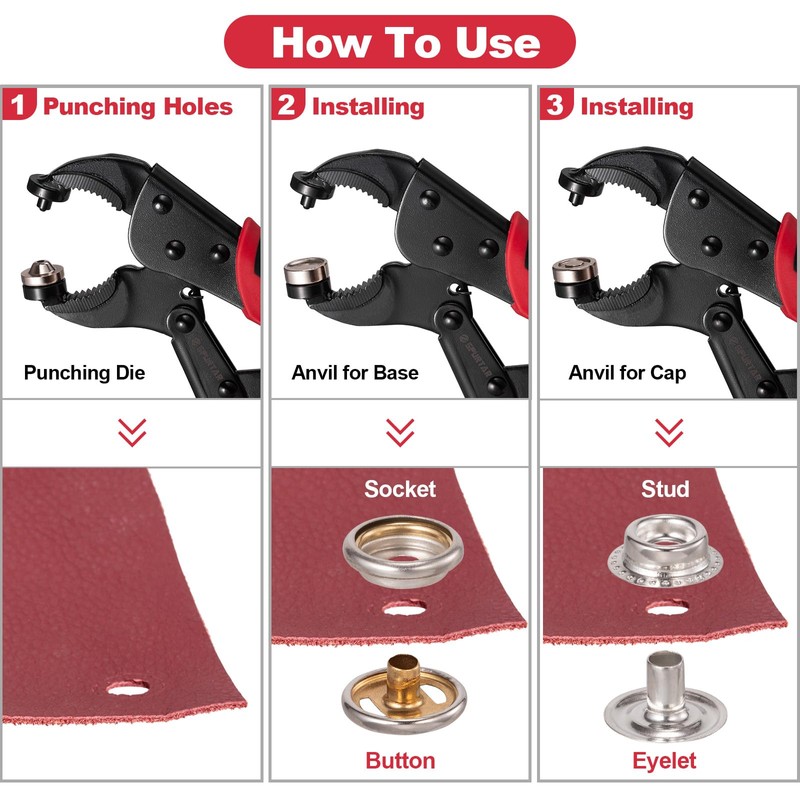 How To Use

1 Punching Holes

Punching Die

2 Installing

Anvil for Base

Socket

Button

3 Installing

Anvil for Cap

Stud

Eyelet