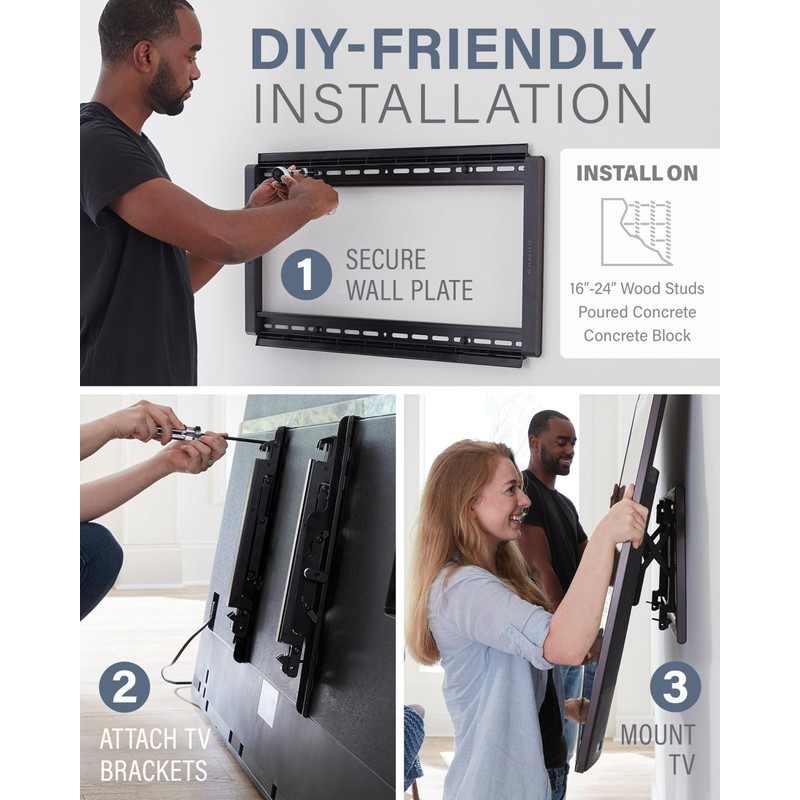 DIY-FRIENDLY INSTALLATION

1 SECURE WALL PLATE

SANUS

INSTALL ON

16"-24" Wood Studs
Poured Concrete
Concrete Block

2 ATTACH TV BRACKETS

3 MOUNT TV