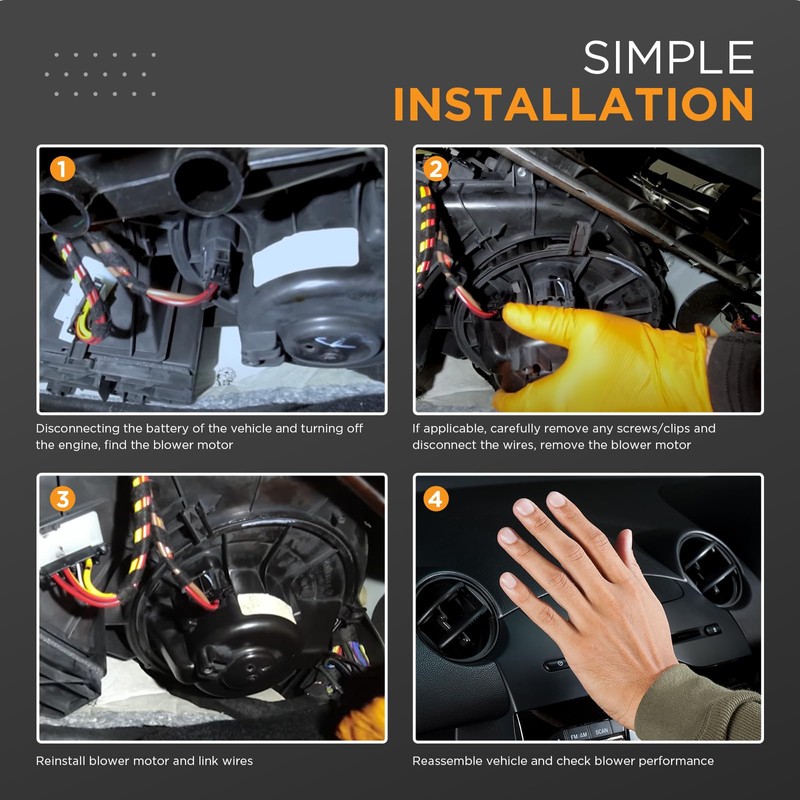 SIMPLE
INSTALLATION

1

Disconnecting the battery of the vehicle and turning off the engine, find the blower motor

2

If applicable, carefully remove any screws/clips and disconnect the wires, remove the blower motor

3

Reinstall blower motor and link wires

4

FM·AM SCAN

Reassemble vehicle and check blower performance