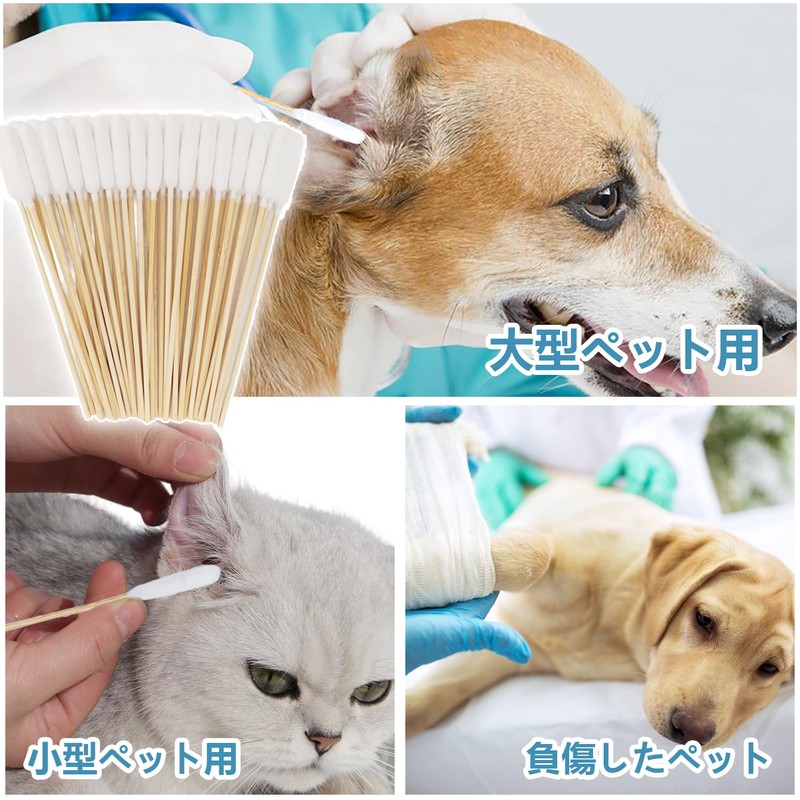 大型ペット用

小型ペット用

負傷したペット