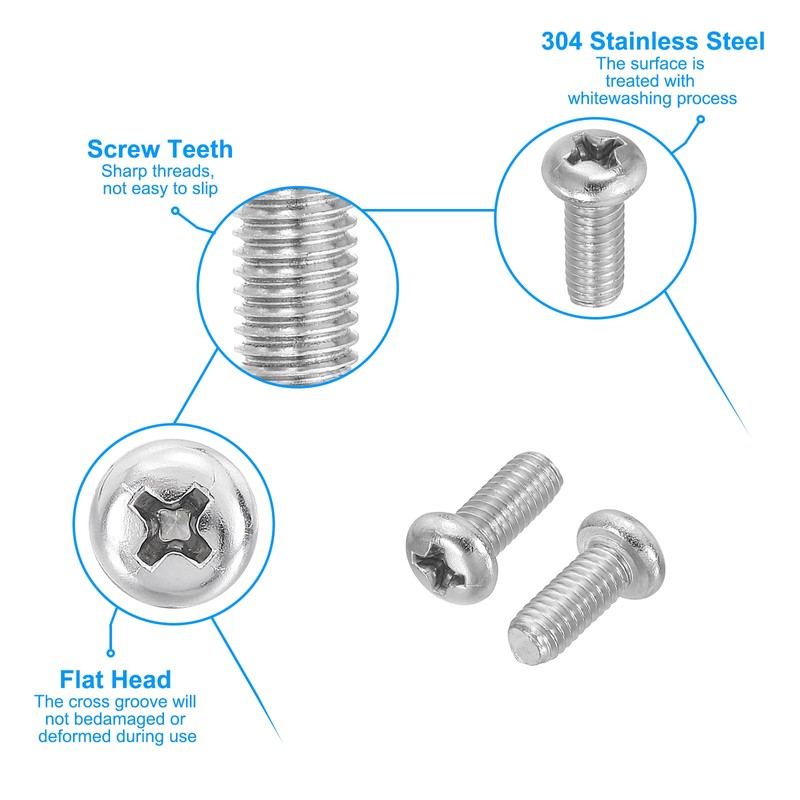 304 Stainless Steel
The surface is treated with whitewashing process

Screw Teeth
Sharp threads, not easy to slip

Flat Head
The cross groove will not bedamaged or deformed during use