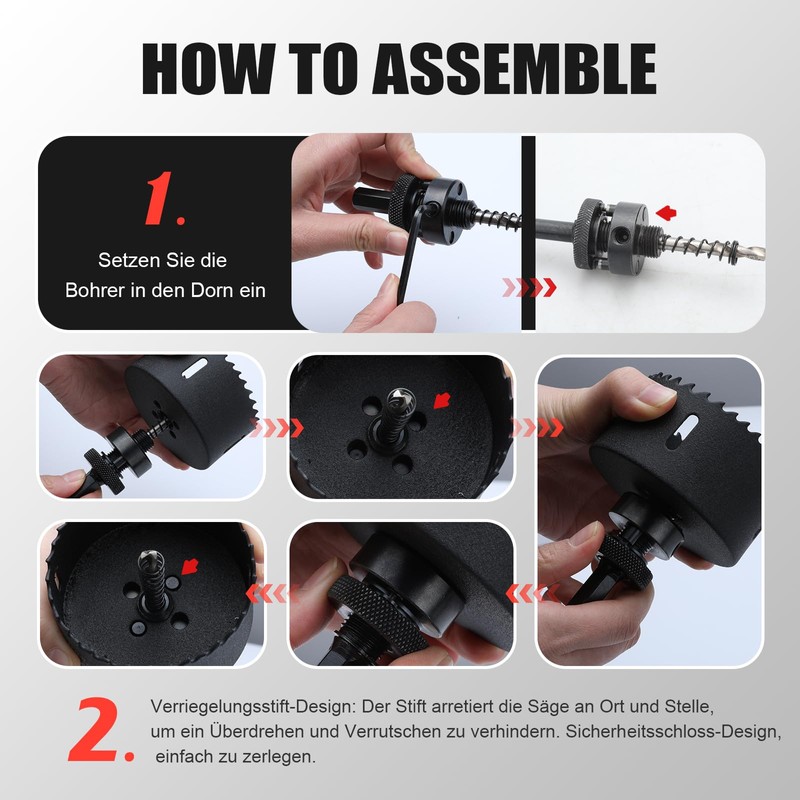 HOW TO ASSEMBLE

1.

Setzen Sie die Bohrer in den Dorn ein

2.

Verriegelungsstift-Design: Der Stift arretiert die Säge an Ort und Stelle, um ein Überdrehen und Verrutschen zu verhindern. Sicherheitsschloss-Design, einfach zu zerlegen.