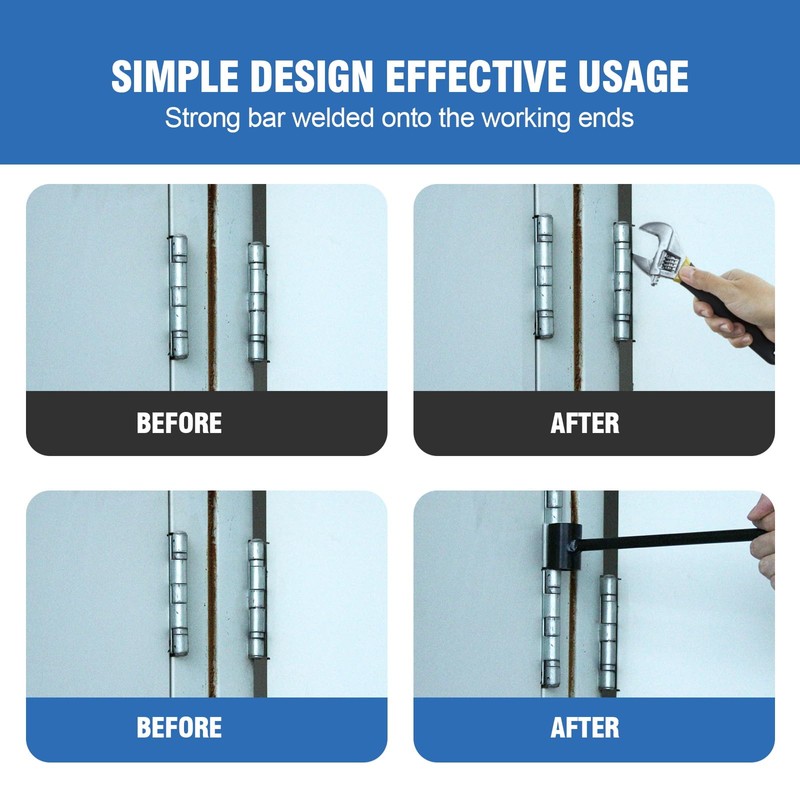 SIMPLE DESIGN EFFECTIVE USAGE
Strong bar welded onto the working ends

BEFORE

AFTER

BEFORE

AFTER