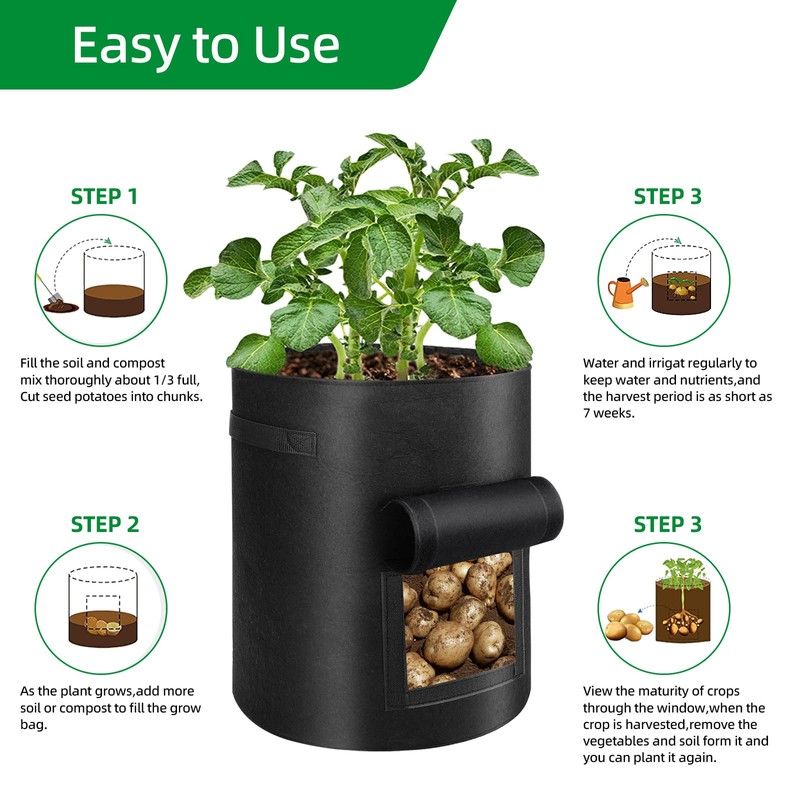 Easy to Use

STEP 1

Fill the soil and compost mix thoroughly about 1/3 full, Cut seed potatoes into chunks.

STEP 2

As the plant grows,add more soil or compost to fill the grow bag.

STEP 3

Water and irrigat regularly to keep water and nutrients,and the harvest period is as short as 7 weeks.

STEP 3

View the maturity of crops through the window,when the crop is harvested,remove the vegetables and soil form it and you can plant it again.