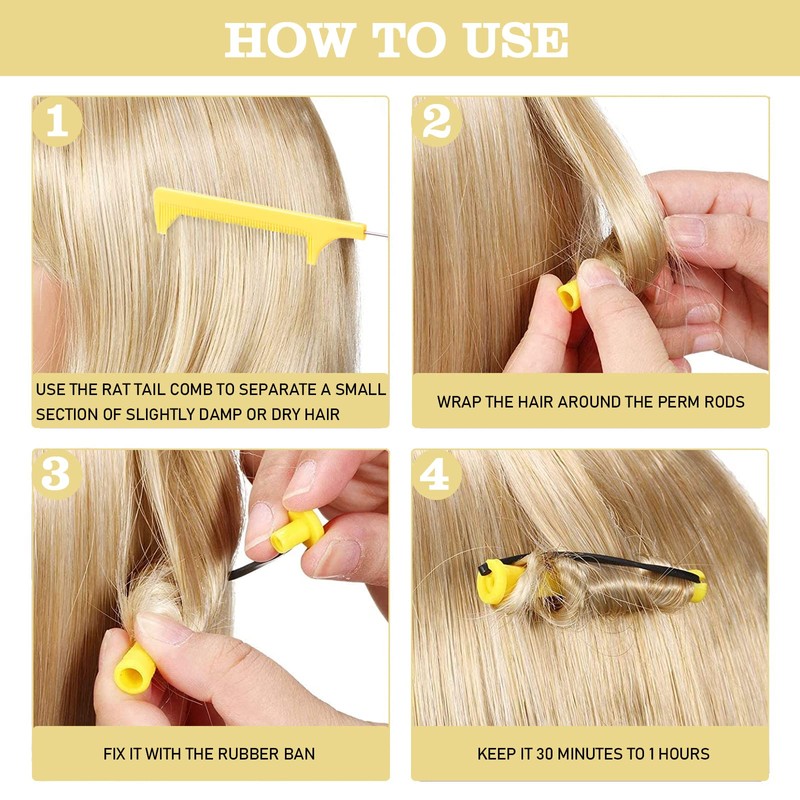 HOW TO USE

1

USE THE RAT TAIL COMB TO SEPARATE A SMALL SECTION OF SLIGHTLY DAMP OR DRY HAIR

2

WRAP THE HAIR AROUND THE PERM RODS

3

FIX IT WITH THE RUBBER BAN

4

KEEP IT 30 MINUTES TO 1 HOURS