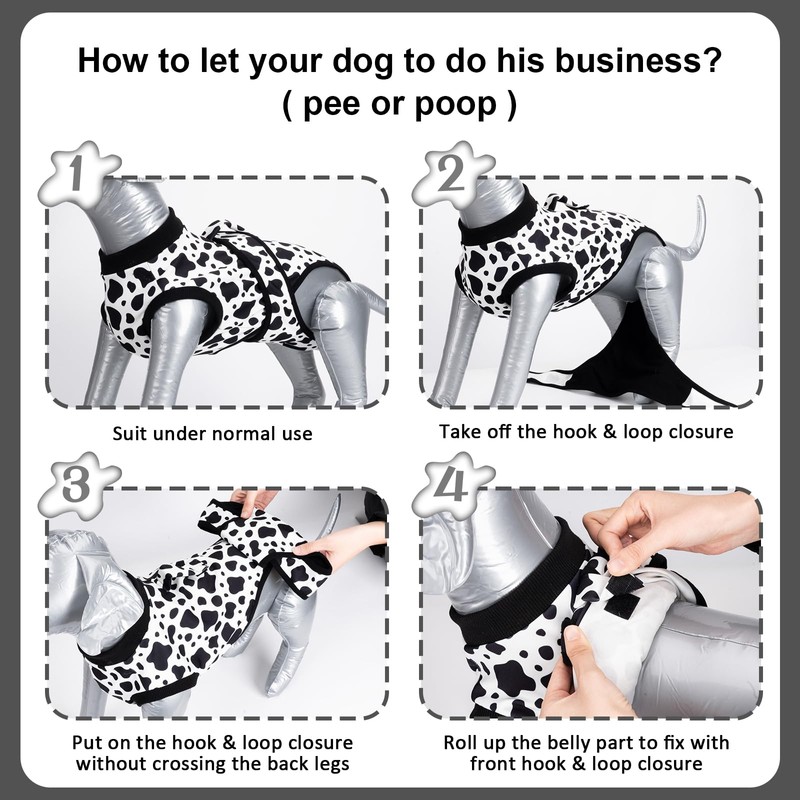 How to let your dog to do his business?
( pee or poop )

1

Suit under normal use

2

Take off the hook & loop closure

3

Put on the hook & loop closure without crossing the back legs

4

Roll up the belly part to fix with front hook & loop closure