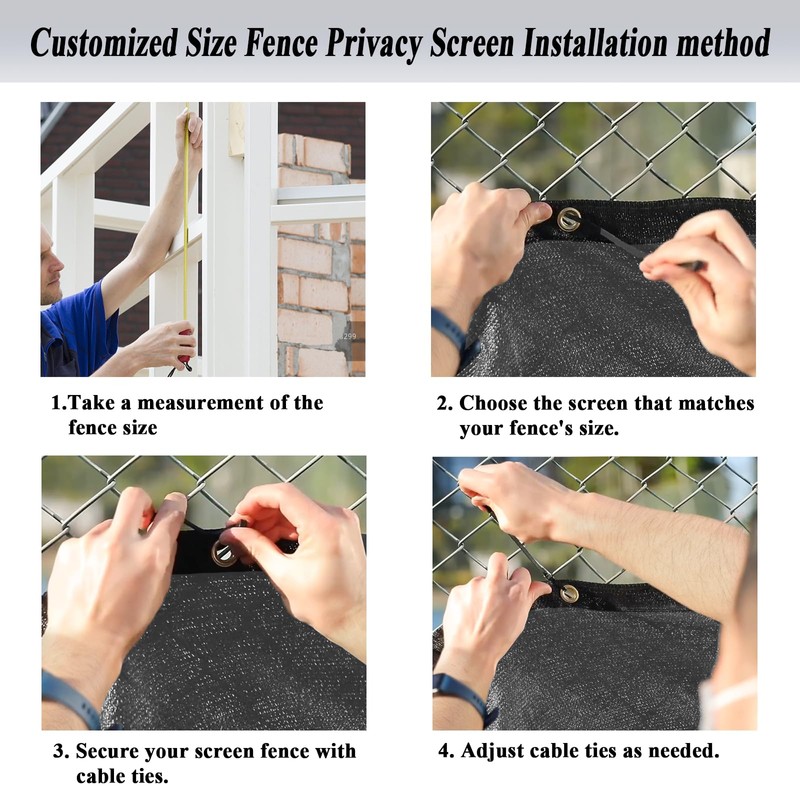 Customized Size Fence Privacy Screen Installation method

1.Take a measurement of the fence size

2. Choose the screen that matches your fence's size.

3. Secure your screen fence with cable ties.

4. Adjust cable ties as needed.