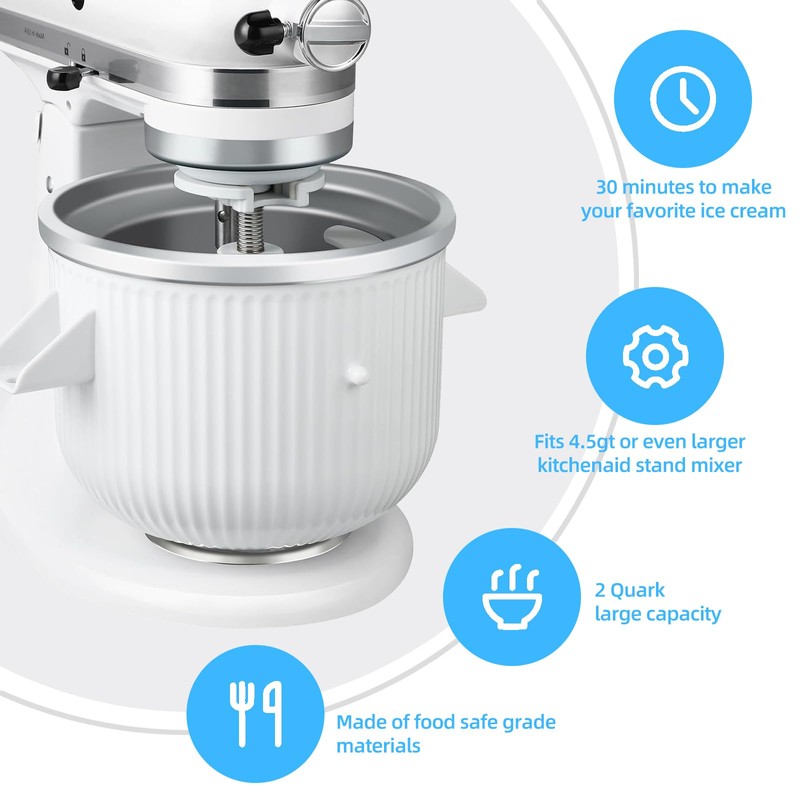 30 minutes to make your favorite ice cream

Fits 4.5gt or even larger kitchenaid stand mixer

2 Quark large capacity

Made of food safe grade materials