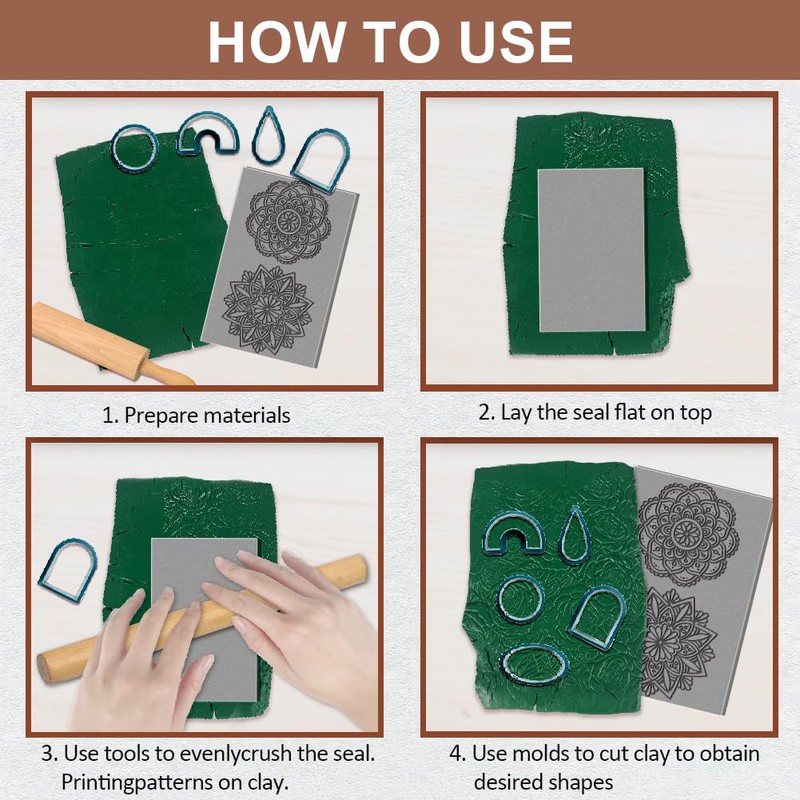 HOW TO USE

1. Prepare materials

2. Lay the seal flat on top

3. Use tools to evenlycrush the seal. Printingpatterns on clay.

4. Use molds to cut clay to obtain desired shapes