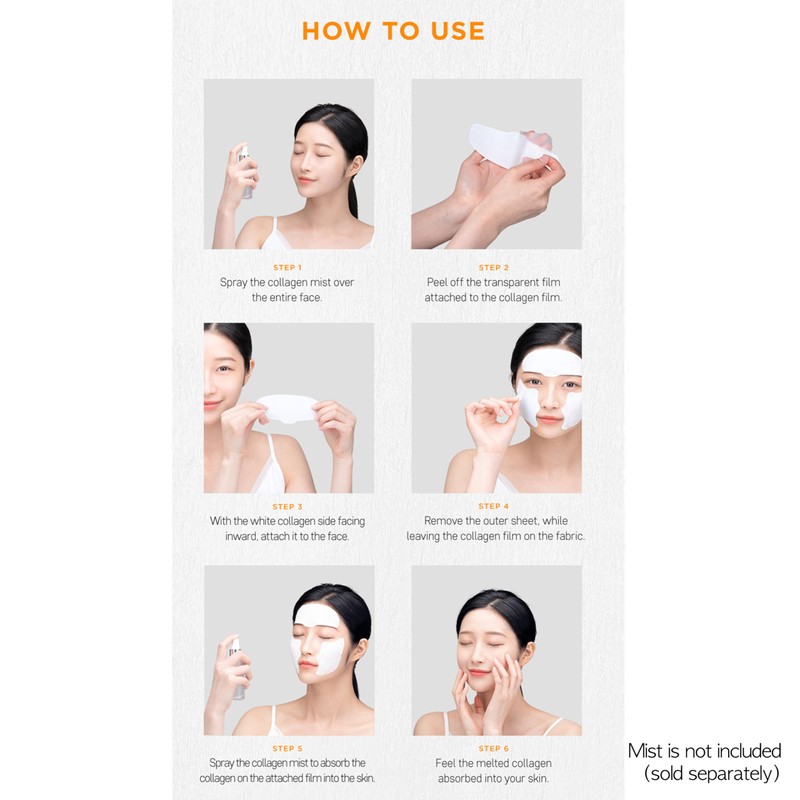 HOW TO USE

STEP 1
Spray the collagen mist over the entire face.

STEP 2
Peel off the transparent film attached to the collagen film.

STEP 3
With the white collagen side facing inward, attach it to the face.

STEP 4
Remove the outer sheet, while leaving the collagen film on the fabric.

STEP 5
Spray the collagen mist to absorb the collagen on the attached film into the skin.

STEP 6
Feel the melted collagen absorbed into your skin.

Mist is not included (sold separately)