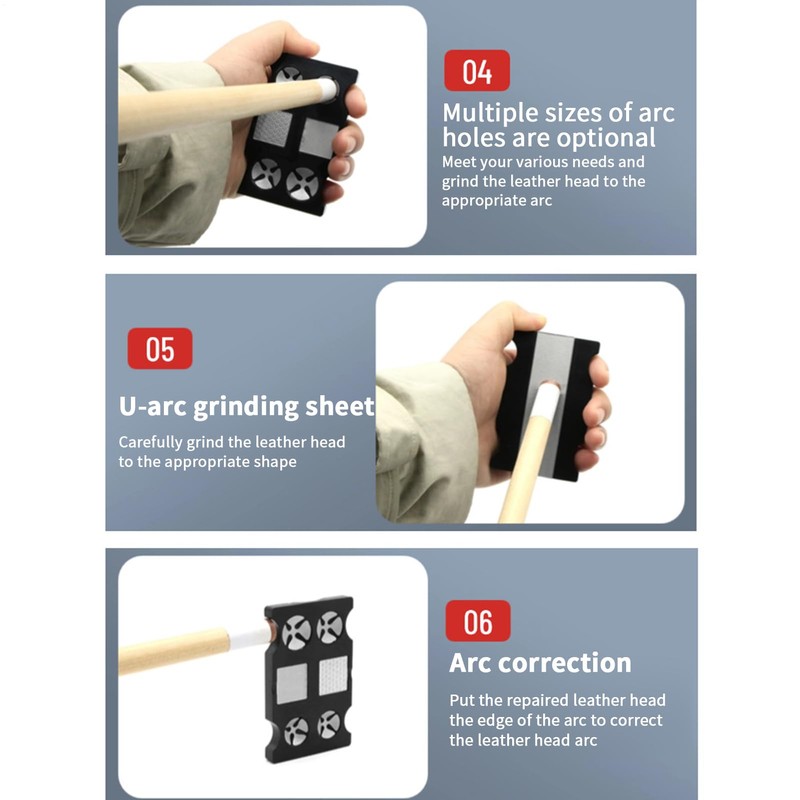 04

Multiple sizes of arc holes are optional

Meet your various needs and grind the leather head to the appropriate arc

05

U-arc grinding sheet

Carefully grind the leather head to the appropriate shape

06

Arc correction

Put the repaired leather head the edge of the arc to correct the leather head arc