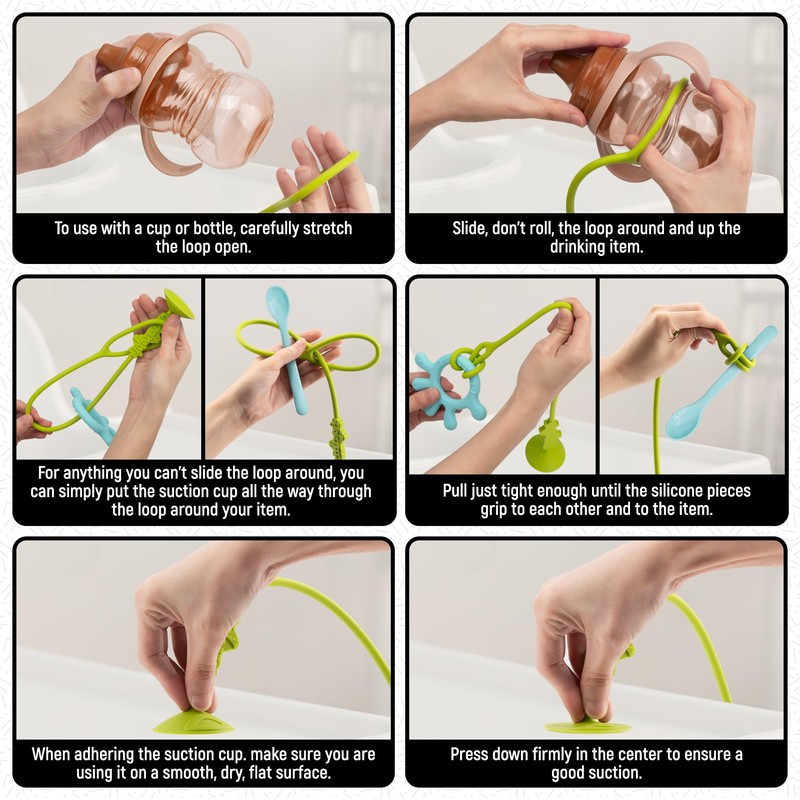 To use with a cup or bottle, carefully stretch the loop open.

Slide, don't roll, the loop around and up the drinking item.

For anything you can't slide the loop around, you can simply put the suction cup all the way through the loop around your item.

Pull just tight enough until the silicone pieces grip to each other and to the item.

When adhering the suction cup. make sure you are using it on a smooth, dry, flat surface.

Press down firmly in the center to ensure a good suction.