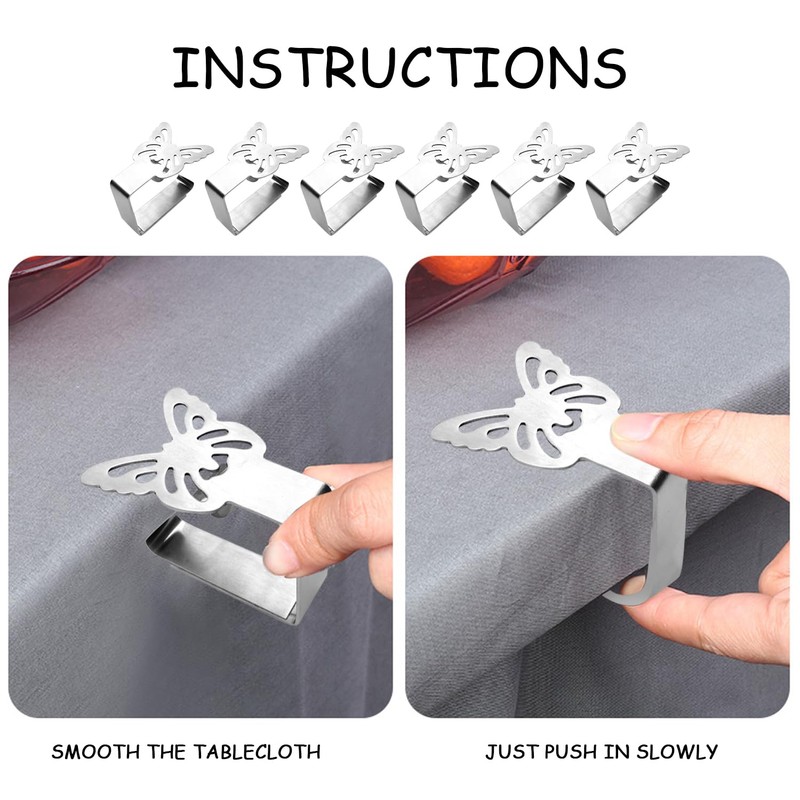 INSTRUCTIONS

SMOOTH THE TABLECLOTH

JUST PUSH IN SLOWLY