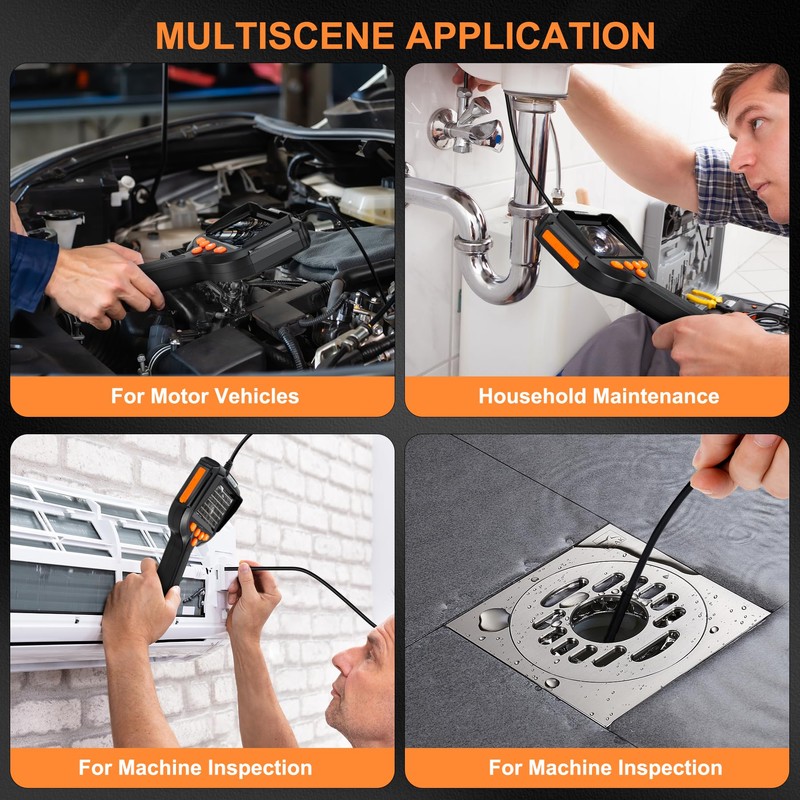 MULTISCENE APPLICATION

For Motor Vehicles

Household Maintenance

For Machine Inspection

For Machine Inspection