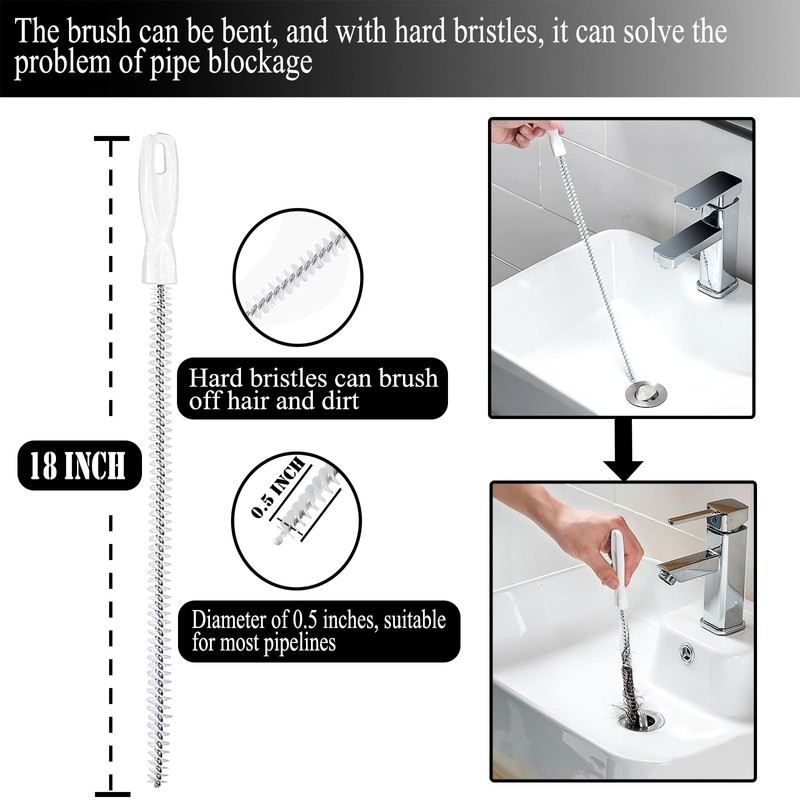 The brush can be bent, and with hard bristles, it can solve the problem of pipe blockage

18 INCH

Hard bristles can brush off hair and dirt

0.5 INCH

Diameter of 0.5 inches, suitable for most pipelines