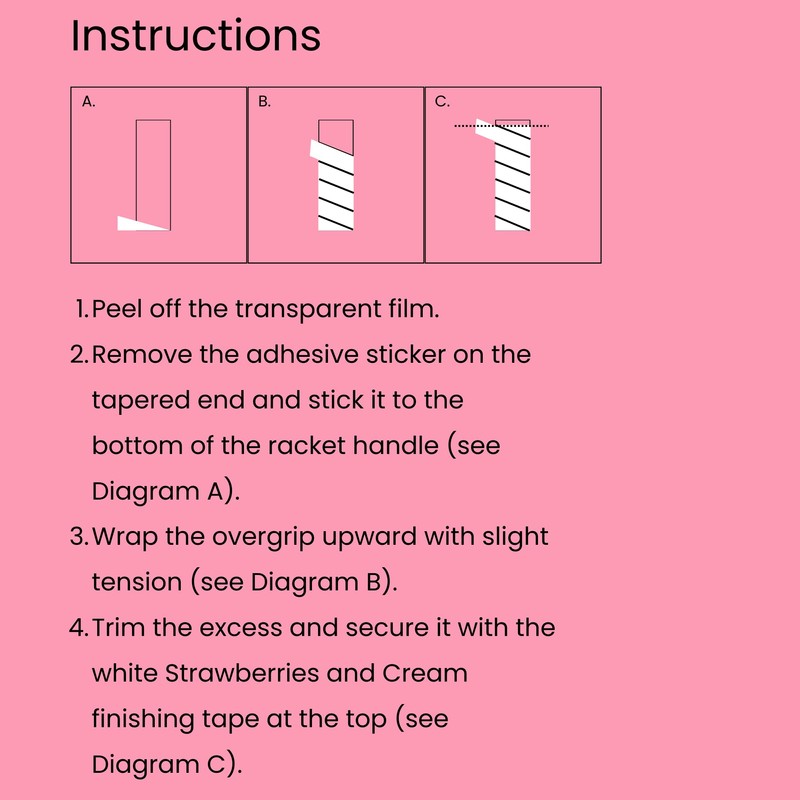 Instructions

A.

B.

C.

1. Peel off the transparent film.

2. Remove the adhesive sticker on the tapered end and stick it to the bottom of the racket handle (see Diagram A).

3. Wrap the overgrip upward with slight tension (see Diagram B).

4. Trim the excess and secure it with the white Strawberries and Cream finishing tape at the top (see Diagram C).