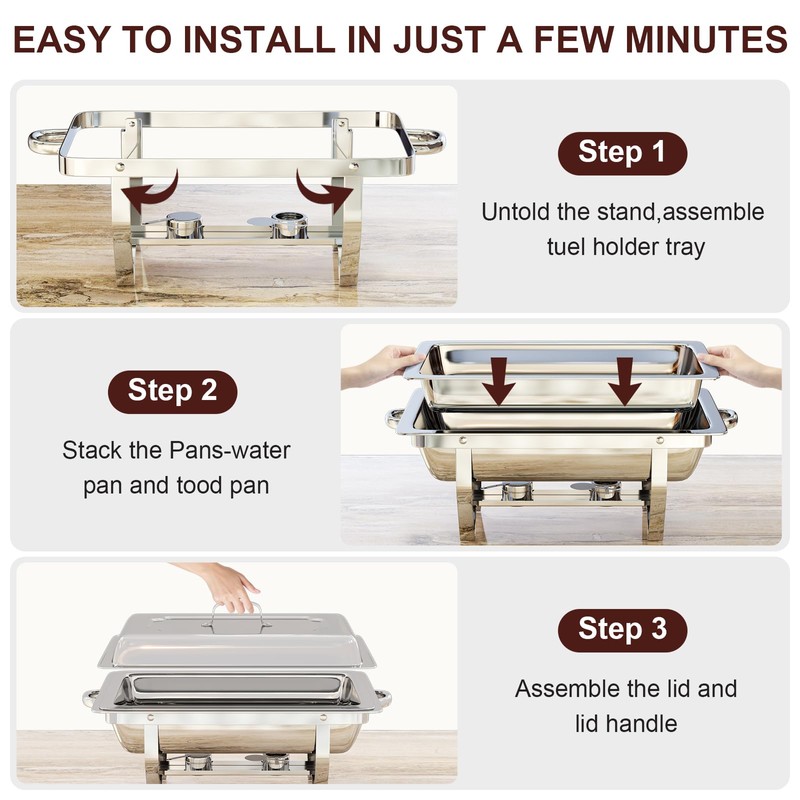 EASY TO INSTALL IN JUST A FEW MINUTES

Step 1

Untold the stand,assemble tuel holder tray

Step 2

Stack the Pans-water pan and tood pan

Step 3

Assemble the lid and lid handle