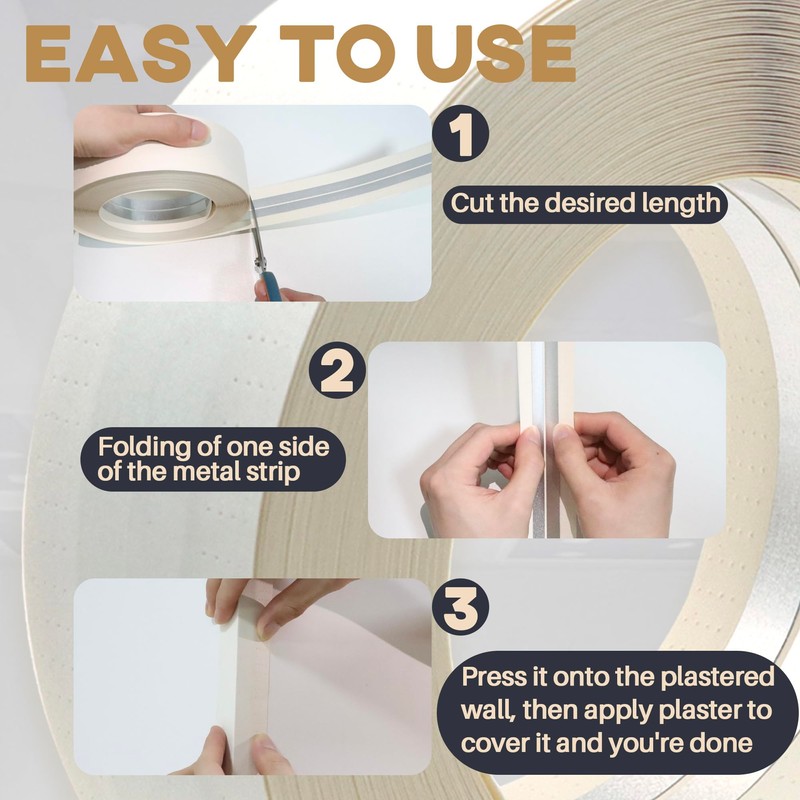 EASY TO USE

1

Cut the desired length

2

Folding of one side of the metal strip

3

Press it onto the plastered wall, then apply plaster to cover it and you're done