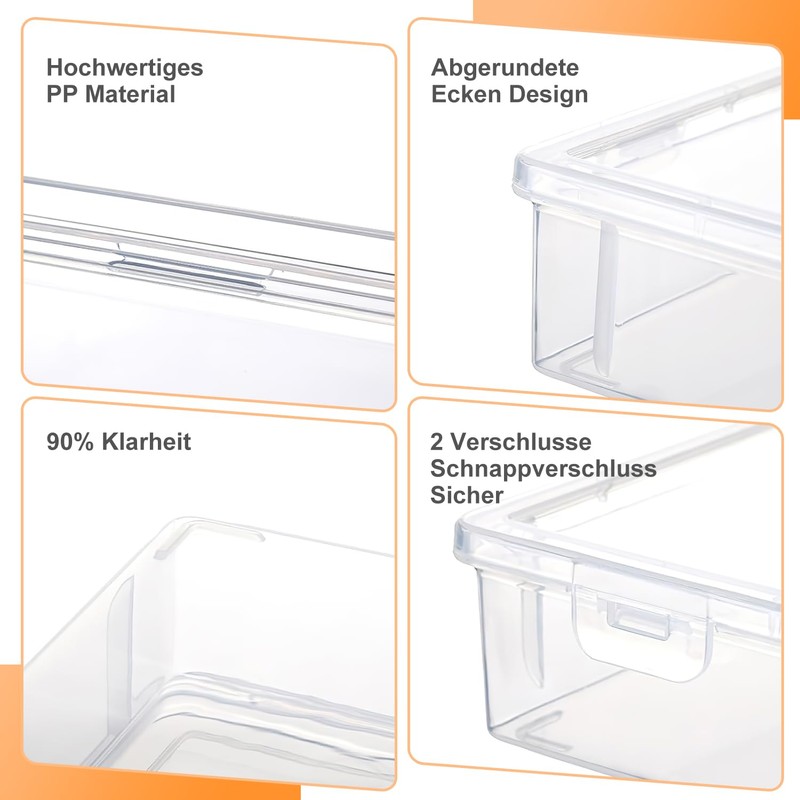 Hochwertiges PP Material

Abgerundete Ecken Design

90% Klarheit

2 Verschlusse Schnappverschluss Sicher