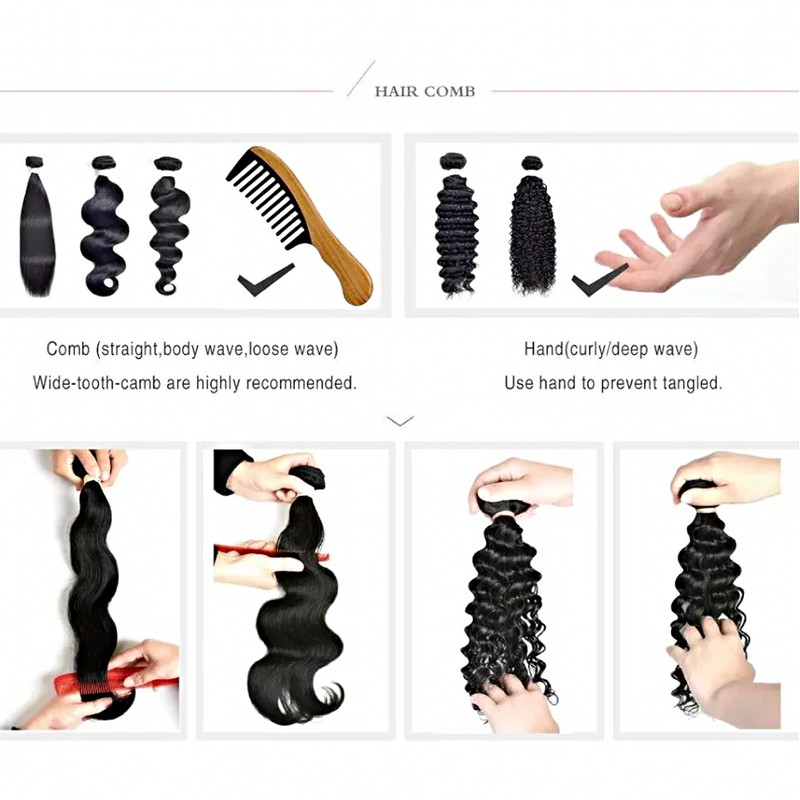 HAIR COMB

Comb (straight,body wave,loose wave)
Wide-tooth-camb are highly recommended.

Hand(curly/deep wave)
Use hand to prevent tangled.