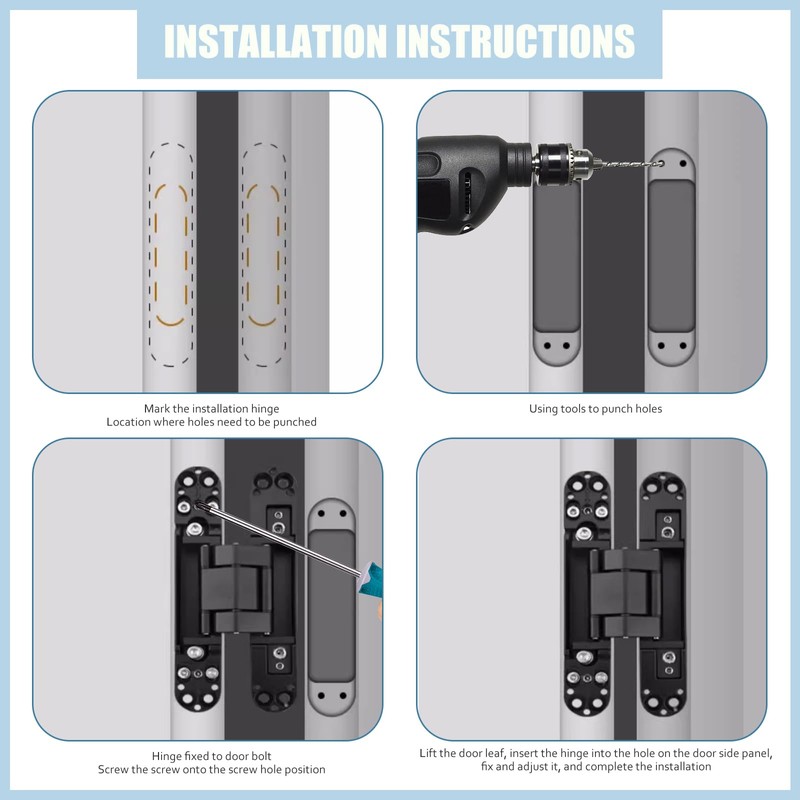 INSTALLATION INSTRUCTIONS

Mark the installation hinge
Location where holes need to be punched

Using tools to punch holes

Hinge fixed to door bolt
Screw the screw onto the screw hole position

Lift the door leaf, insert the hinge into the hole on the door side panel, fix and adjust it, and complete the installation