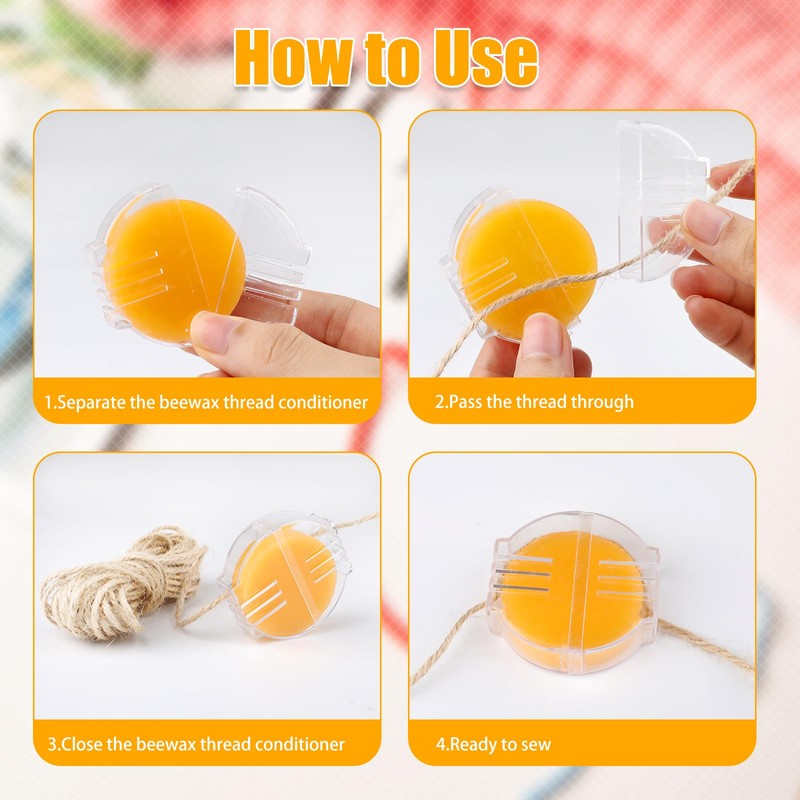 How to Use

1.Separate the beewax thread conditioner

2.Pass the thread through

3.Close the beewax thread conditioner

4.Ready to sew